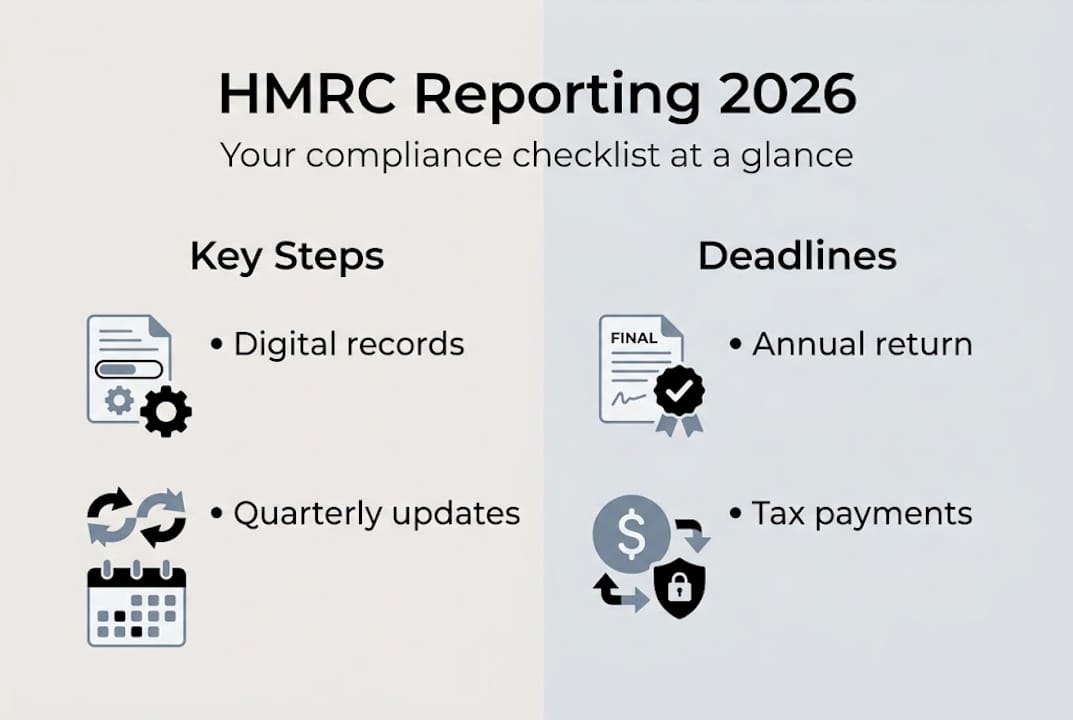 HMRC Reporting 2026

Your compliance checklist at a glance

Key Steps

• Digital records

• Quarterly updates

Deadlines

FINAL

• Annual return

$

• Tax payments