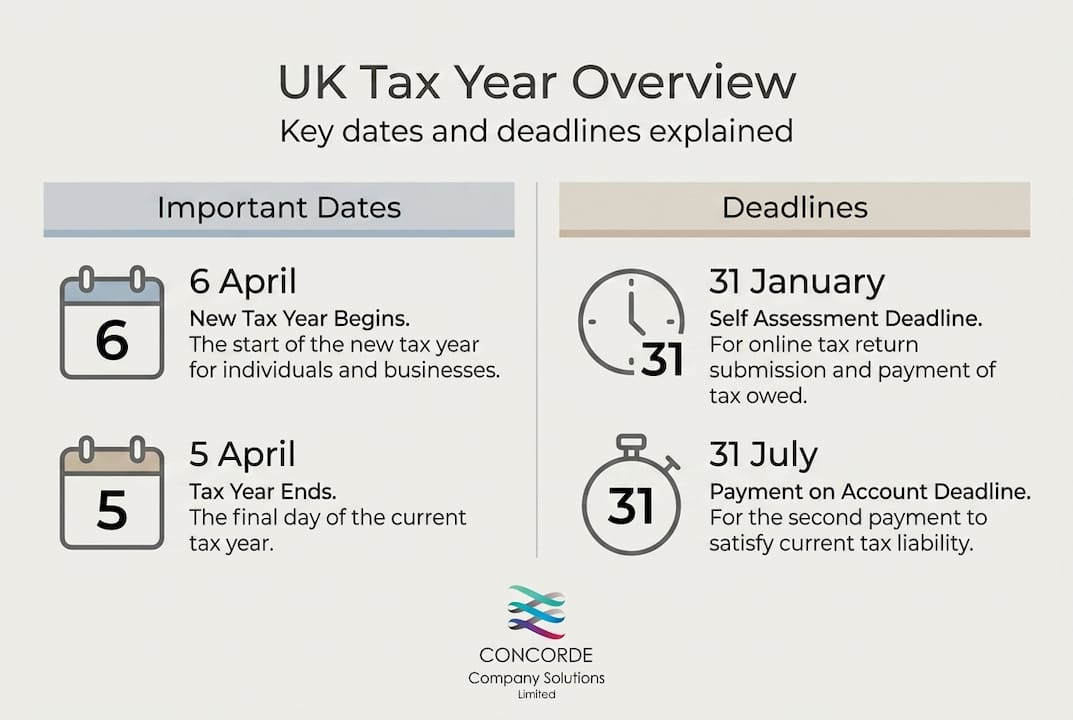 UK Tax Year Overview
Key dates and deadlines explained

Important Dates

6
6 April
New Tax Year Begins.
The start of the new tax year for individuals and businesses.

5
5 April
Tax Year Ends.
The final day of the current tax year.

Deadlines

31
31 January
Self Assessment Deadline.
For online tax return submission and payment of tax owed.

31
31 July
Payment on Account Deadline.
For the second payment to satisfy current tax liability.

CONCORDE
Company Solutions
Limited