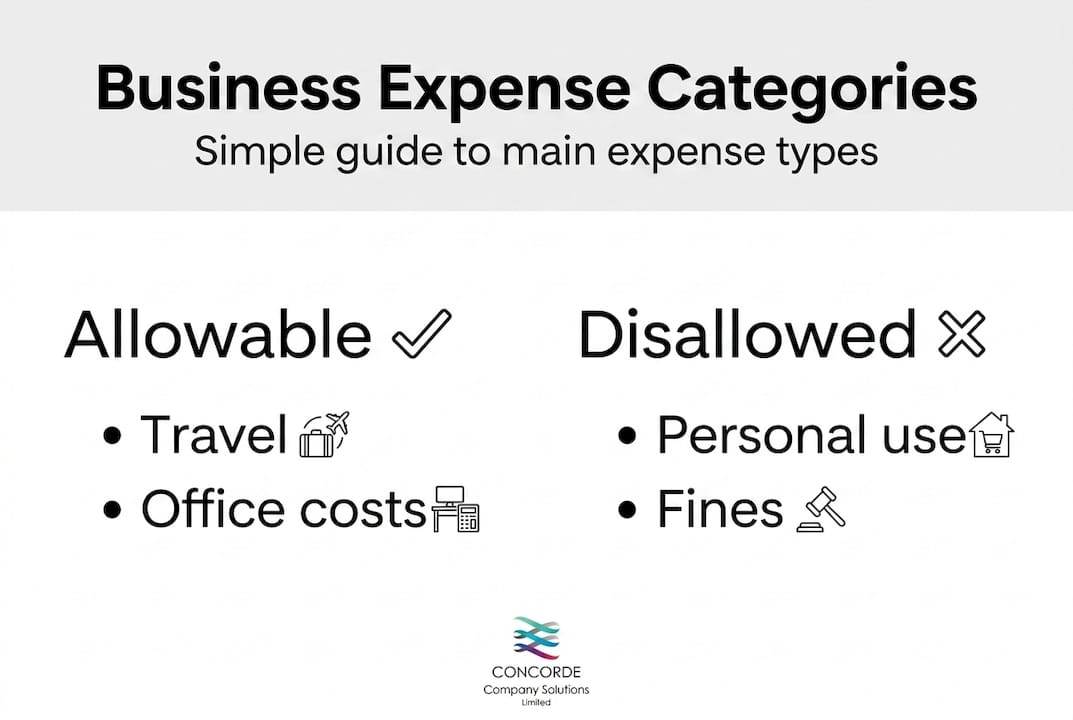 Business Expense Categories
Simple guide to main expense types

Allowable ✓
• Travel
• Office costs

Disallowed ✕
• Personal use
• Fines

CONCORDE
Company Solutions
Limited