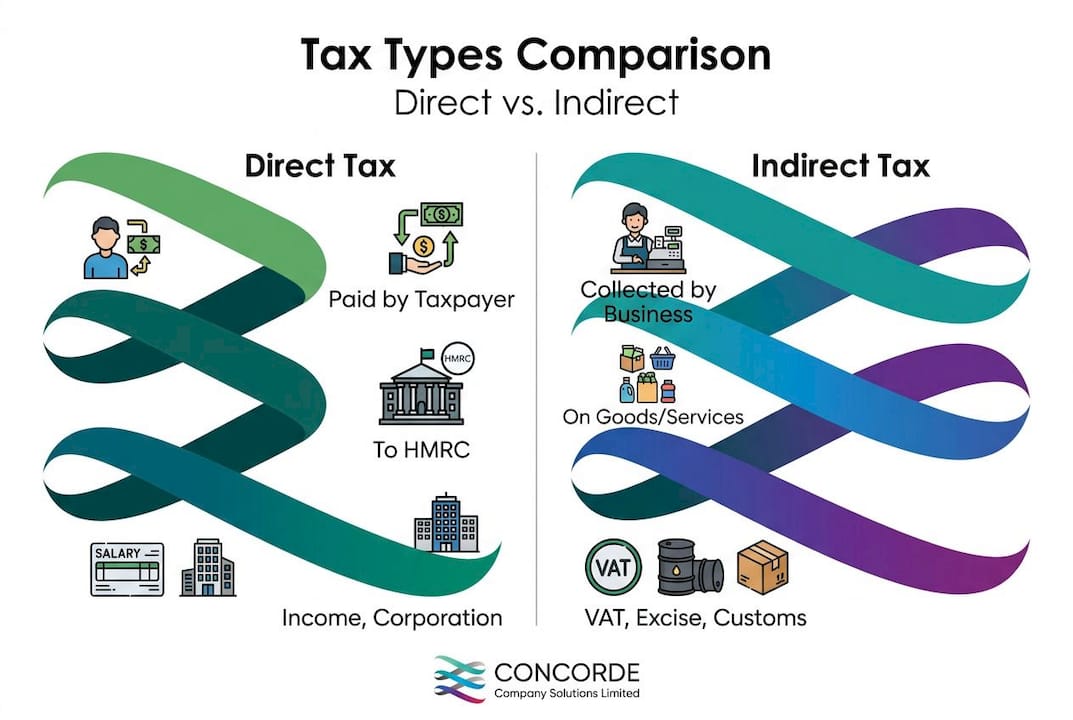 Tax Types Comparison
Direct vs. Indirect

Direct Tax

Paid by Taxpayer

HMRC

To HMRC

SALARY

Income, Corporation

Indirect Tax

Collected by Business

On Goods/Services

VAT

VAT, Excise, Customs

CONCORDE
Company Solutions Limited