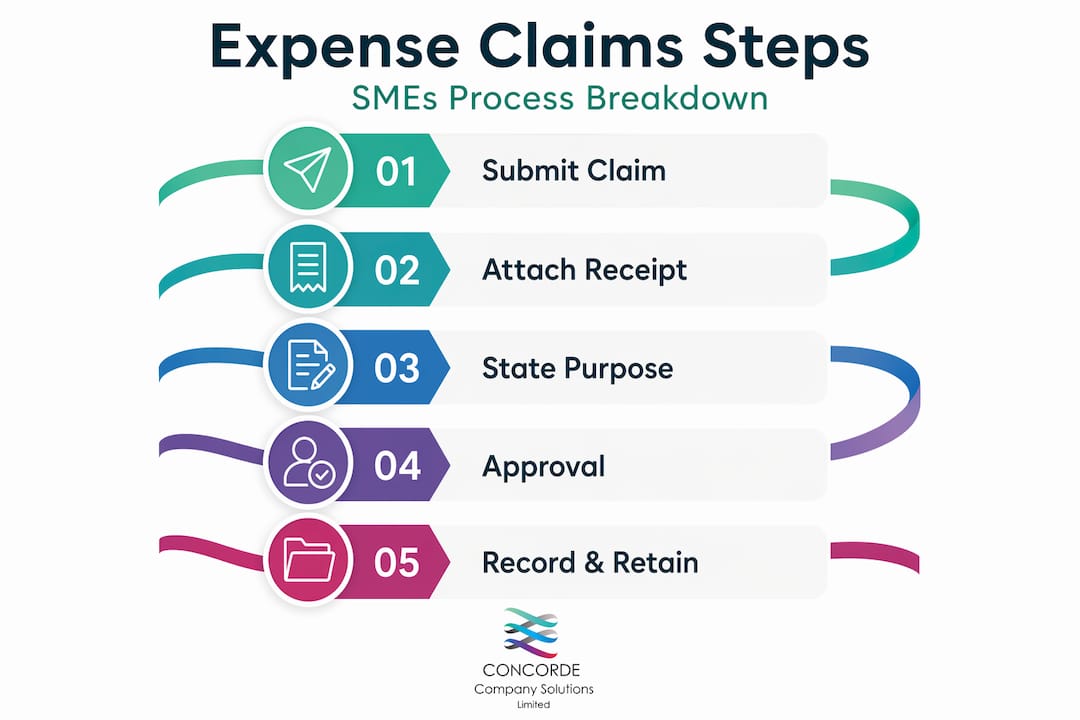 Expense Claims Steps
SMEs Process Breakdown

01 Submit Claim

02 Attach Receipt

03 State Purpose

04 Approval

05 Record & Retain

CONCORDE
Company Solutions
Limited