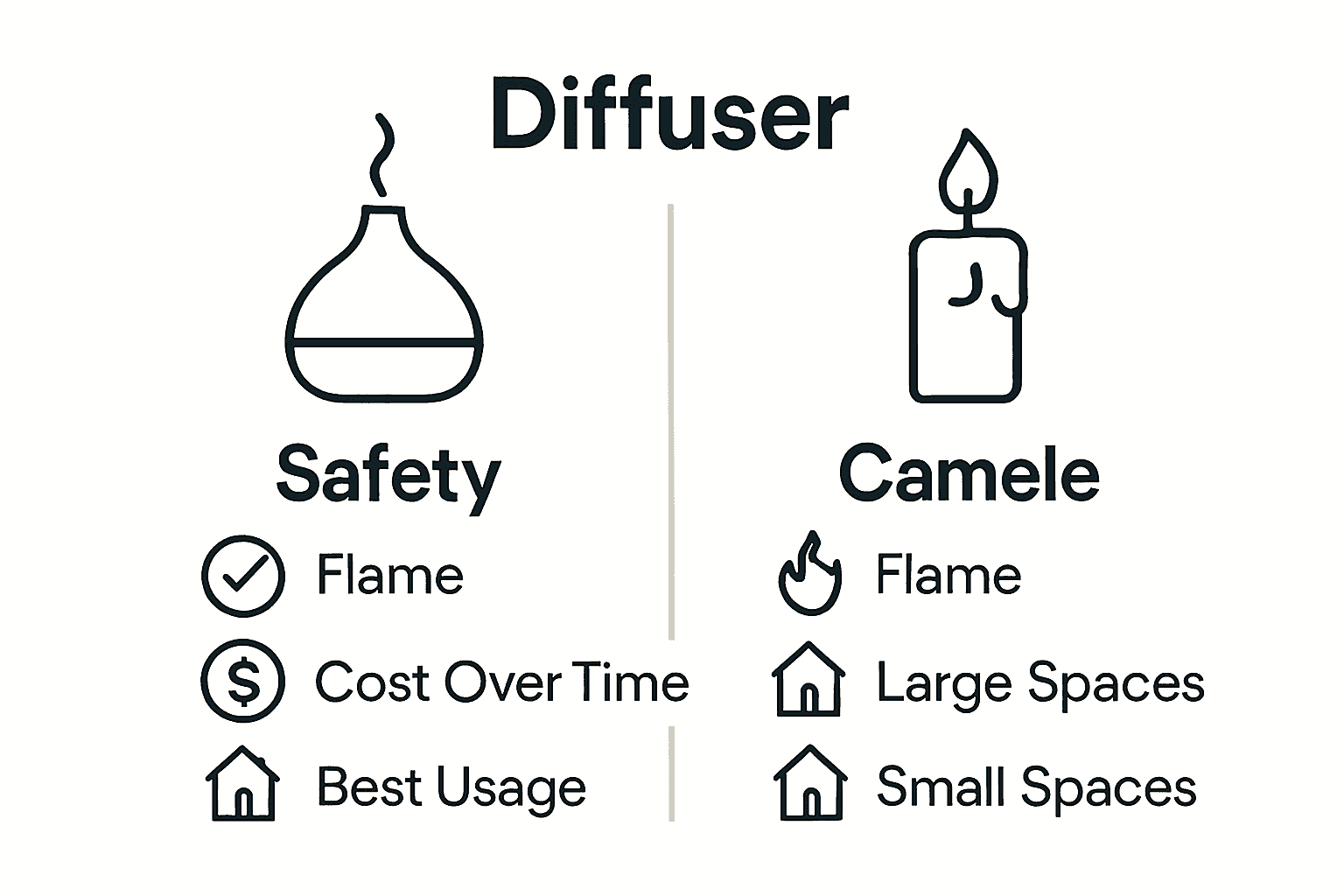 Diffuser

Safety

Flame

Cost Over Time

Best Usage

Camele

Flame

Large Spaces

Small Spaces