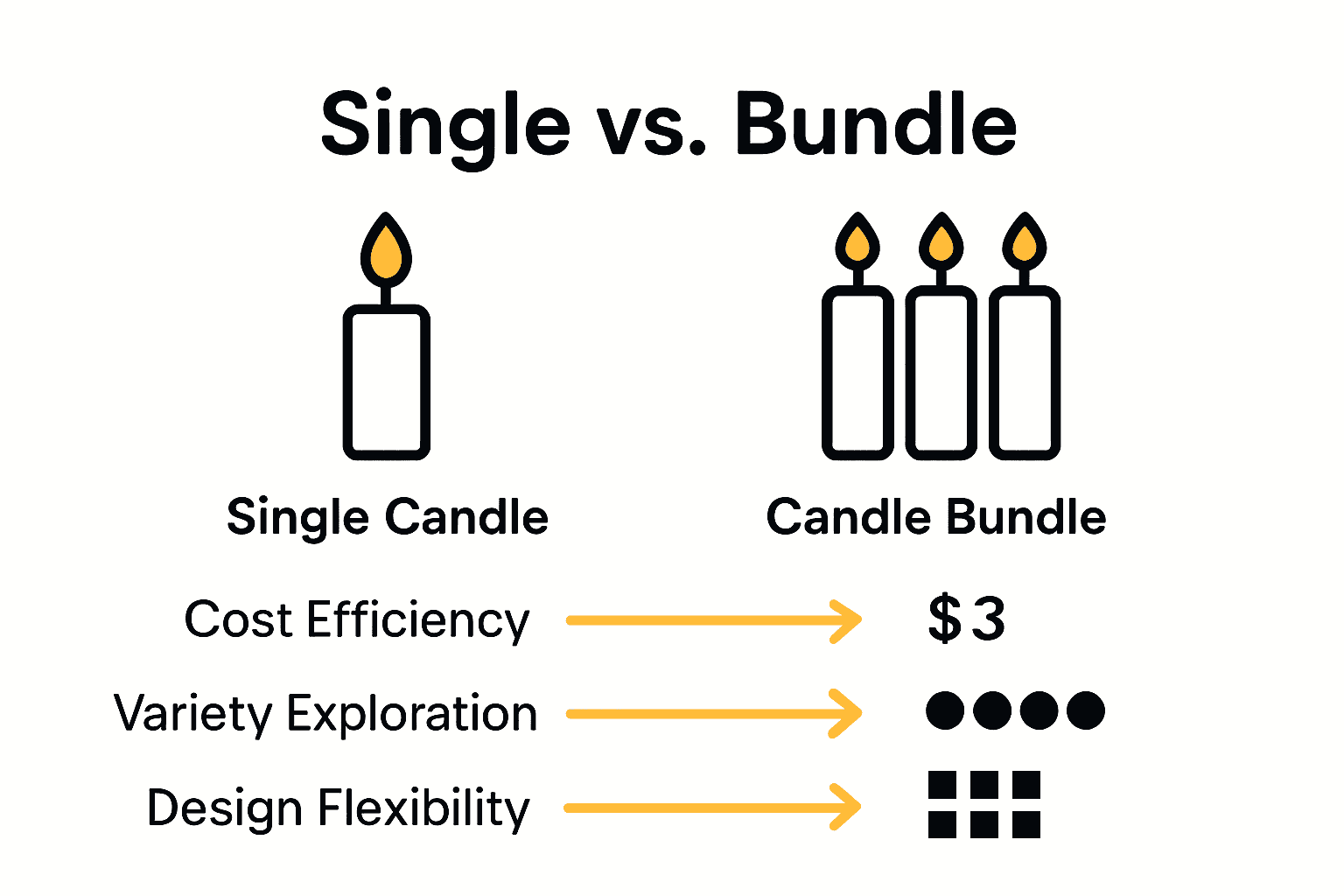 Single vs. Bundle

Single Candle

Candle Bundle

Cost Efficiency

$3

Variety Exploration

Design Flexibility