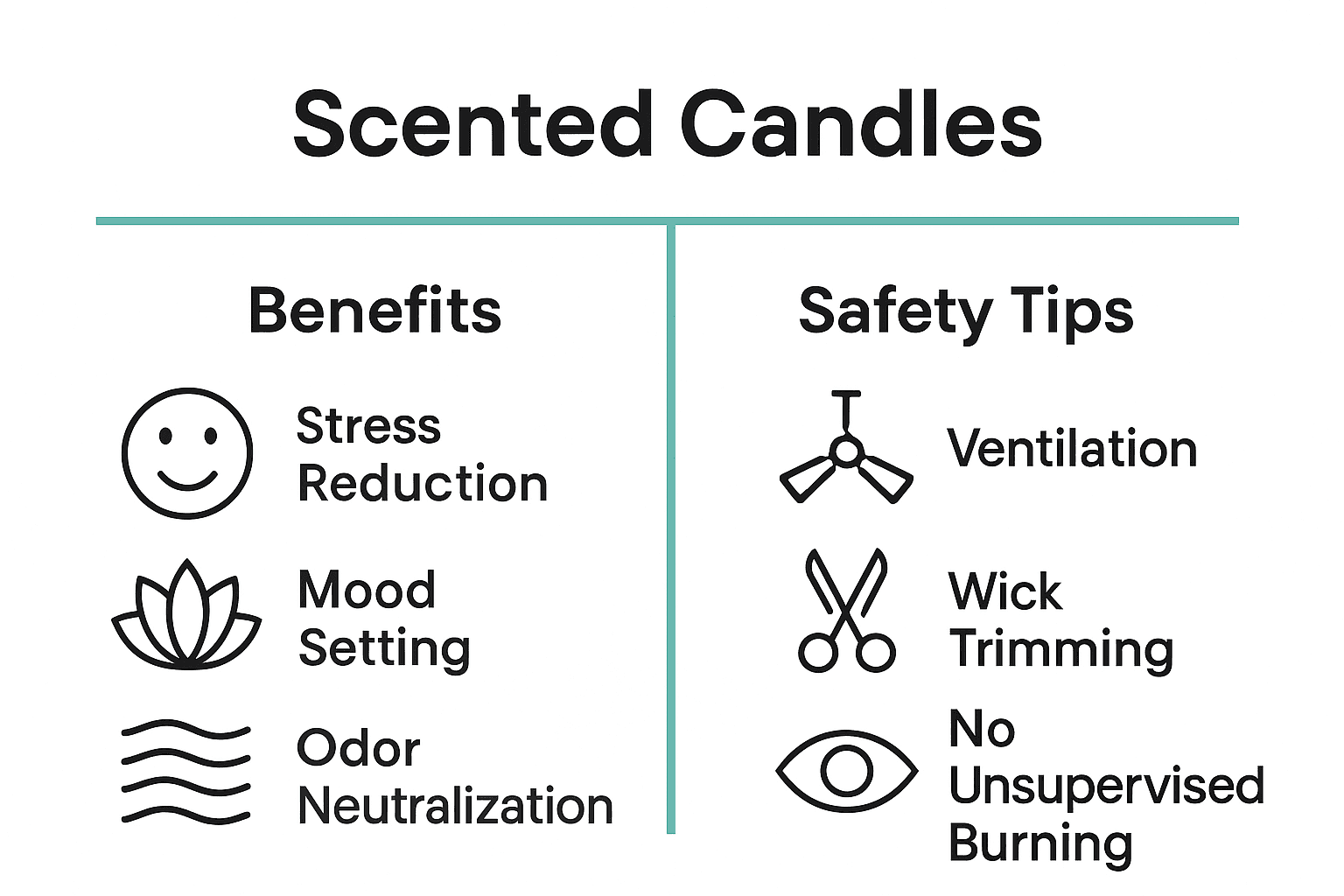 Scented Candles

Benefits

Stress Reduction

Mood Setting

Odor Neutralization

Safety Tips

Ventilation

Wick Trimming

No Unsupervised Burning