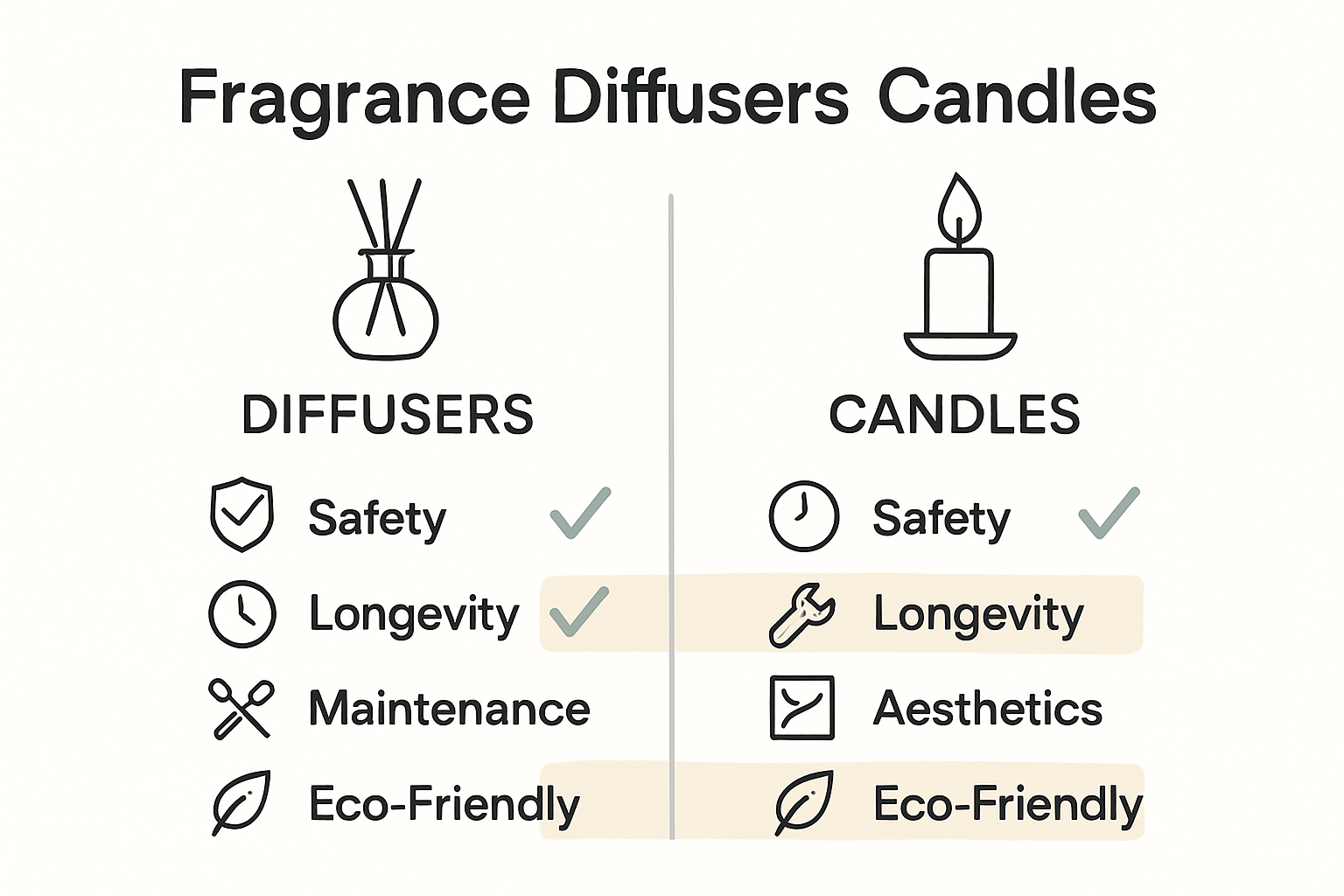 Fragrance Diffusers Candles

DIFFUSERS

Safety
Longevity
Maintenance
Eco-Friendly

CANDLES

Safety
Longevity
Aesthetics
Eco-Friendly