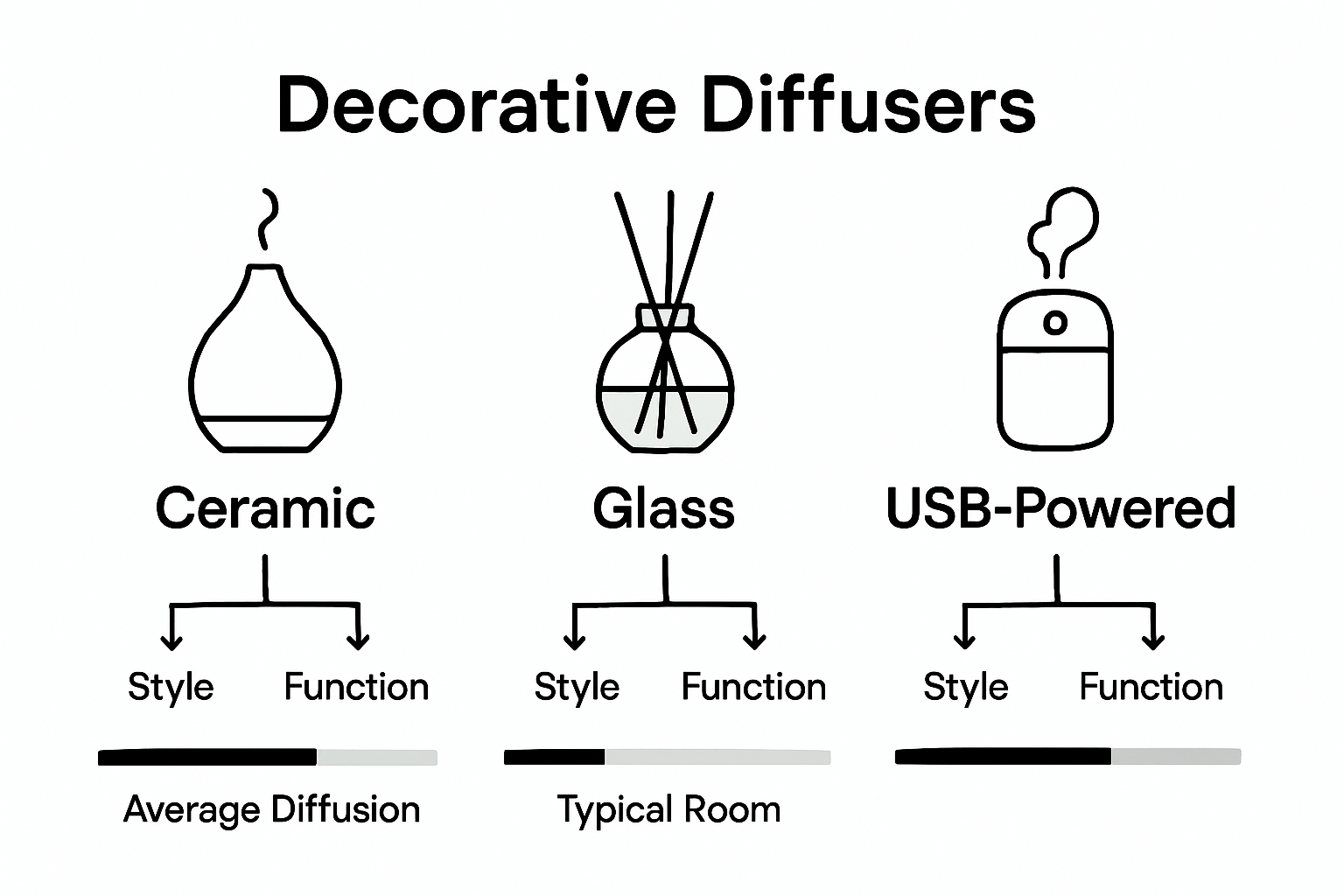 Decorative Diffusers

Ceramic

Style Function

Average Diffusion

Glass

Style Function

Typical Room

USB-Powered

Style Function