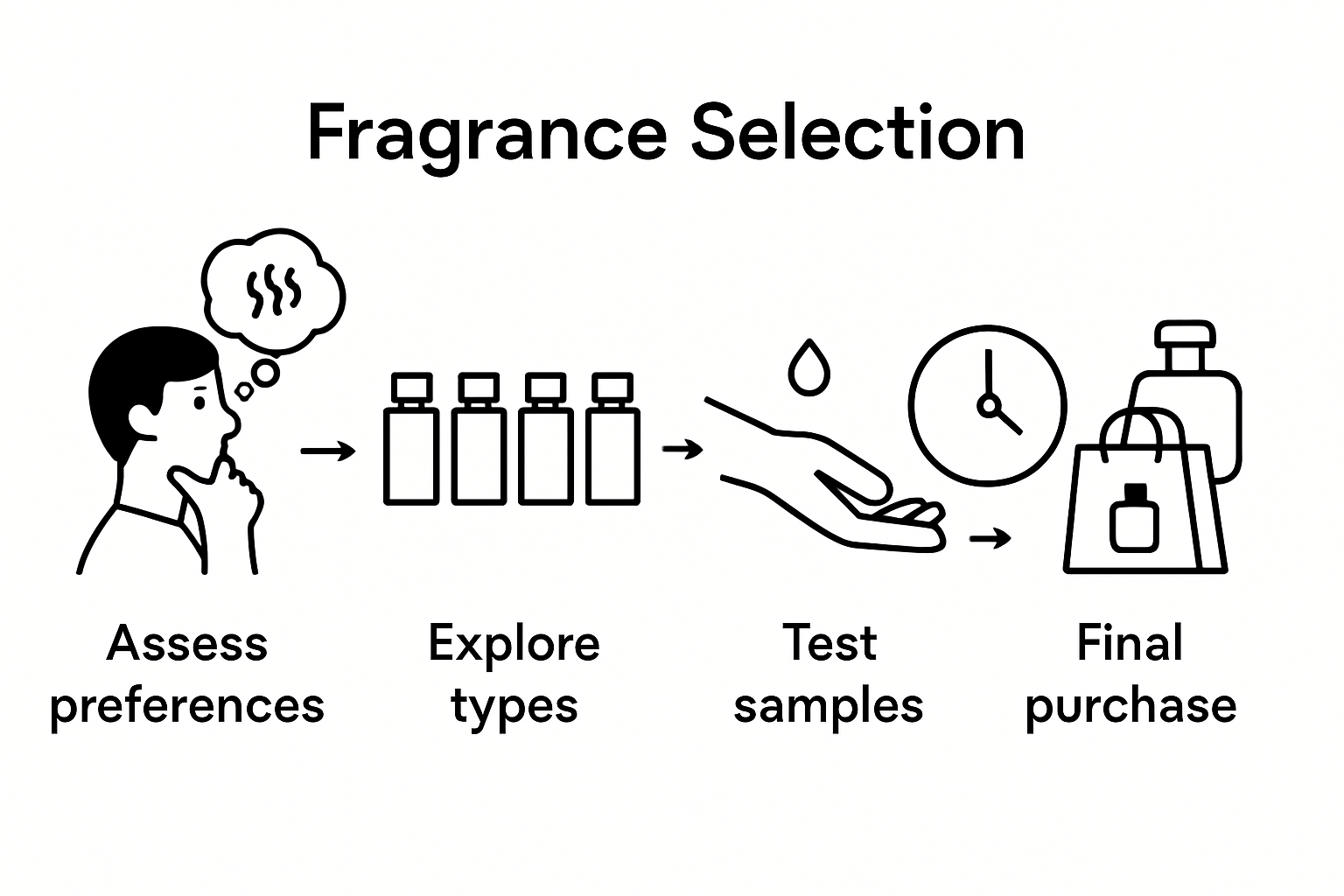 Fragrance Selection

Assess preferences

Explore types

Test samples

Final purchase