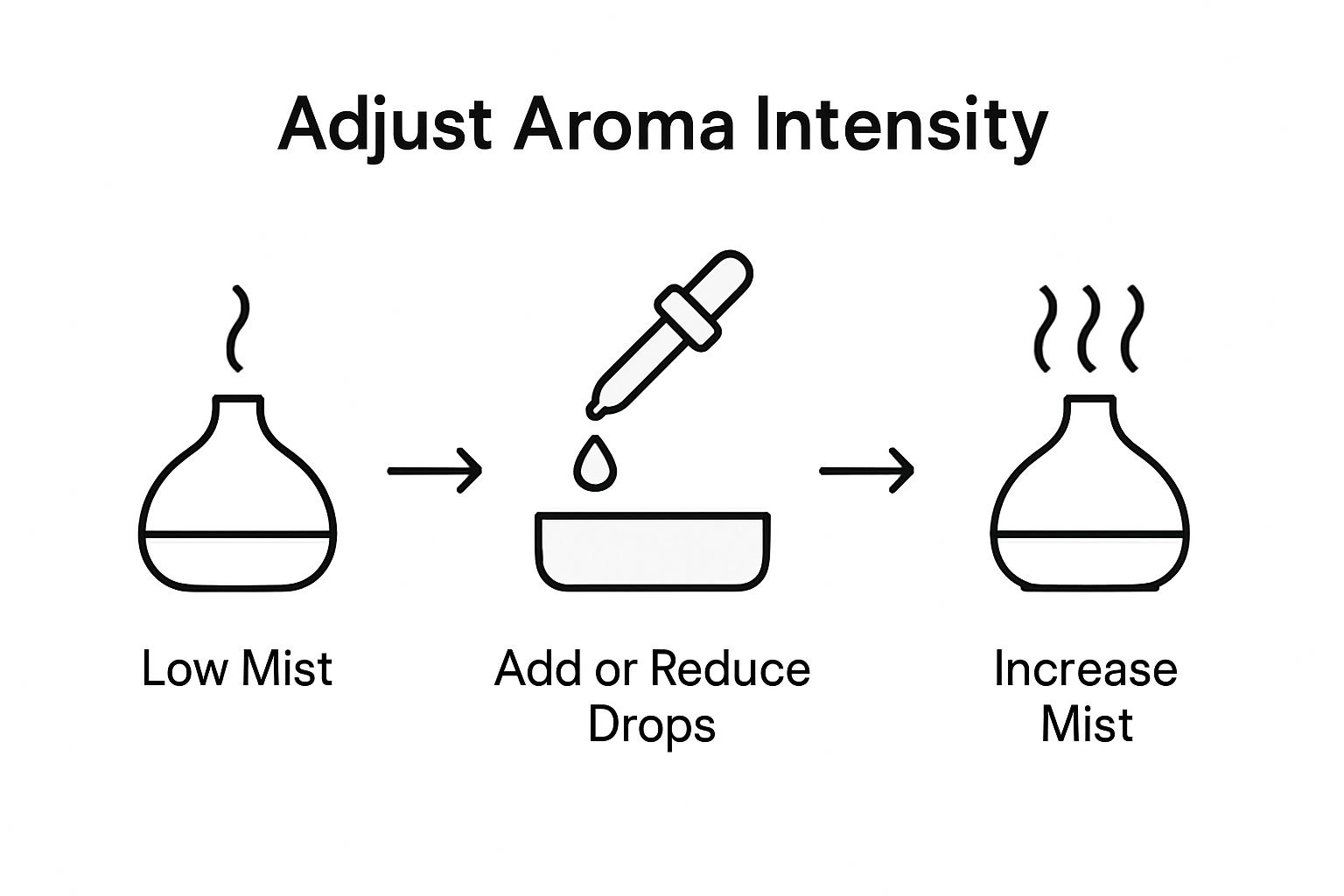 Adjust Aroma Intensity

Low Mist

Add or Reduce Drops

Increase Mist