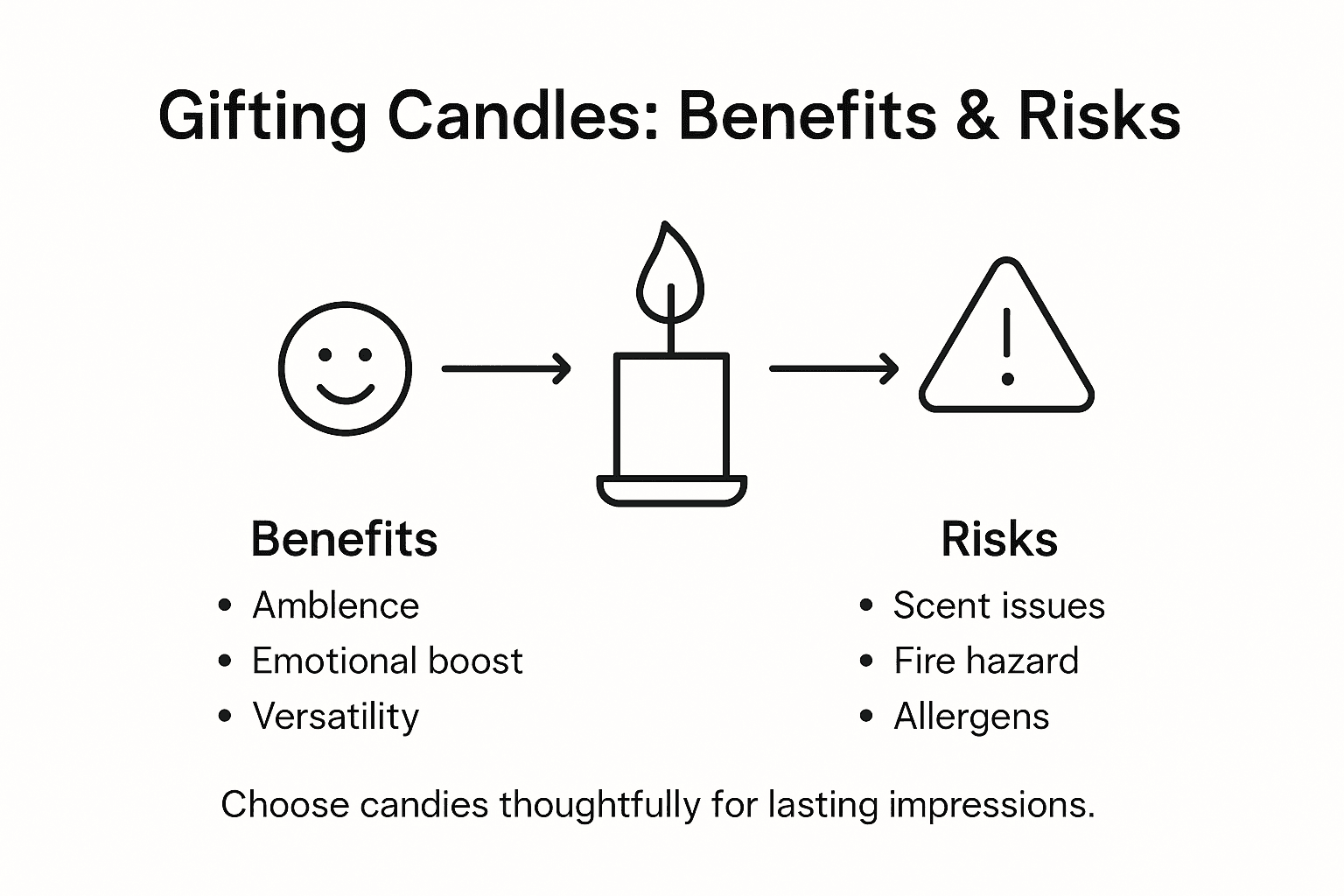 Gifting Candles: Benefits & Risks

Benefits
• Amblence
• Emotional boost
• Versatility

Risks
• Scent issues
• Fire hazard
• Allergens

Choose candies thoughtfully for lasting impressions.