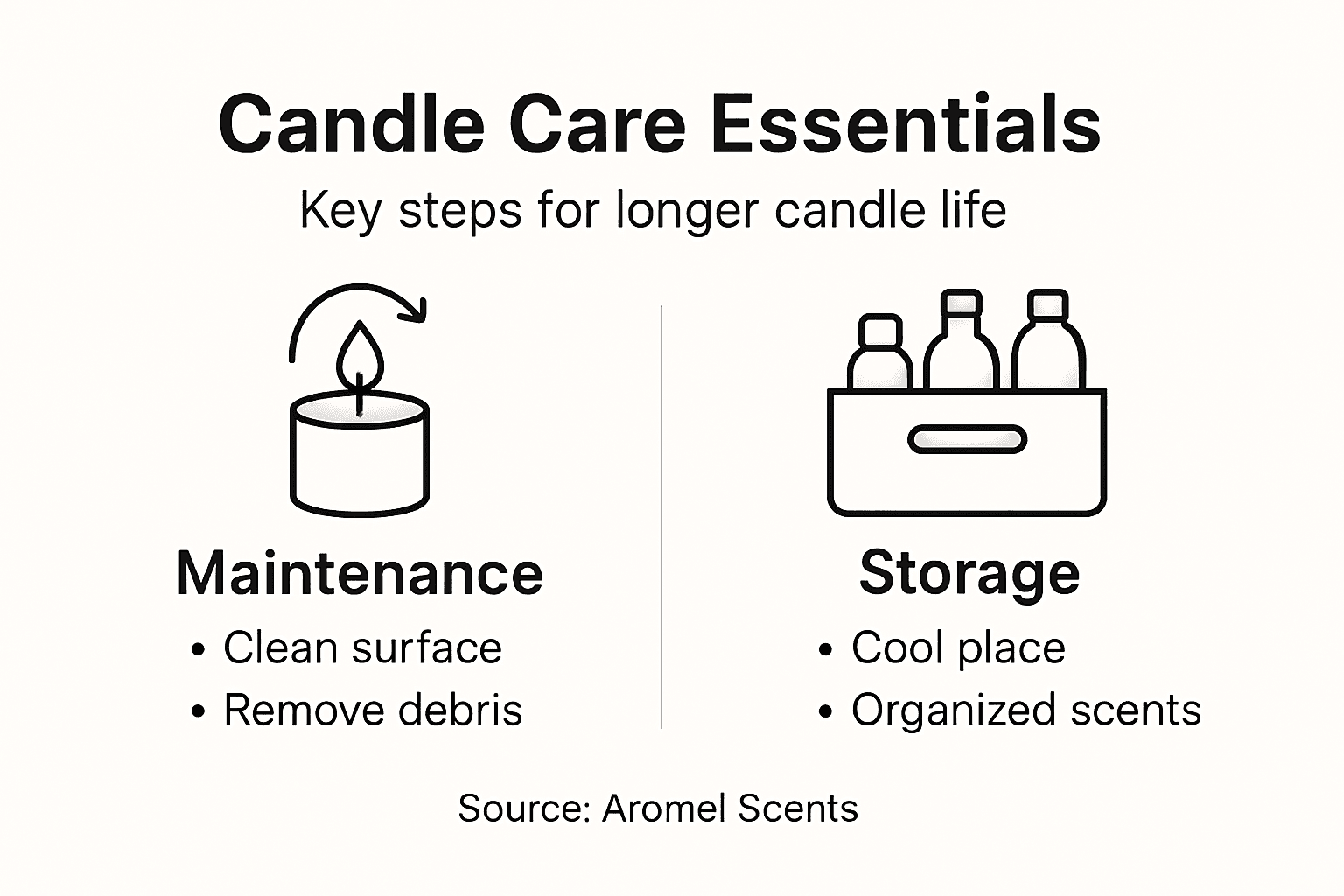 Candle Care Essentials

Key steps for longer candle life

Maintenance

• Clean surface
• Remove debris

Storage

• Cool place
• Organized scents

Source: Aromel Scents