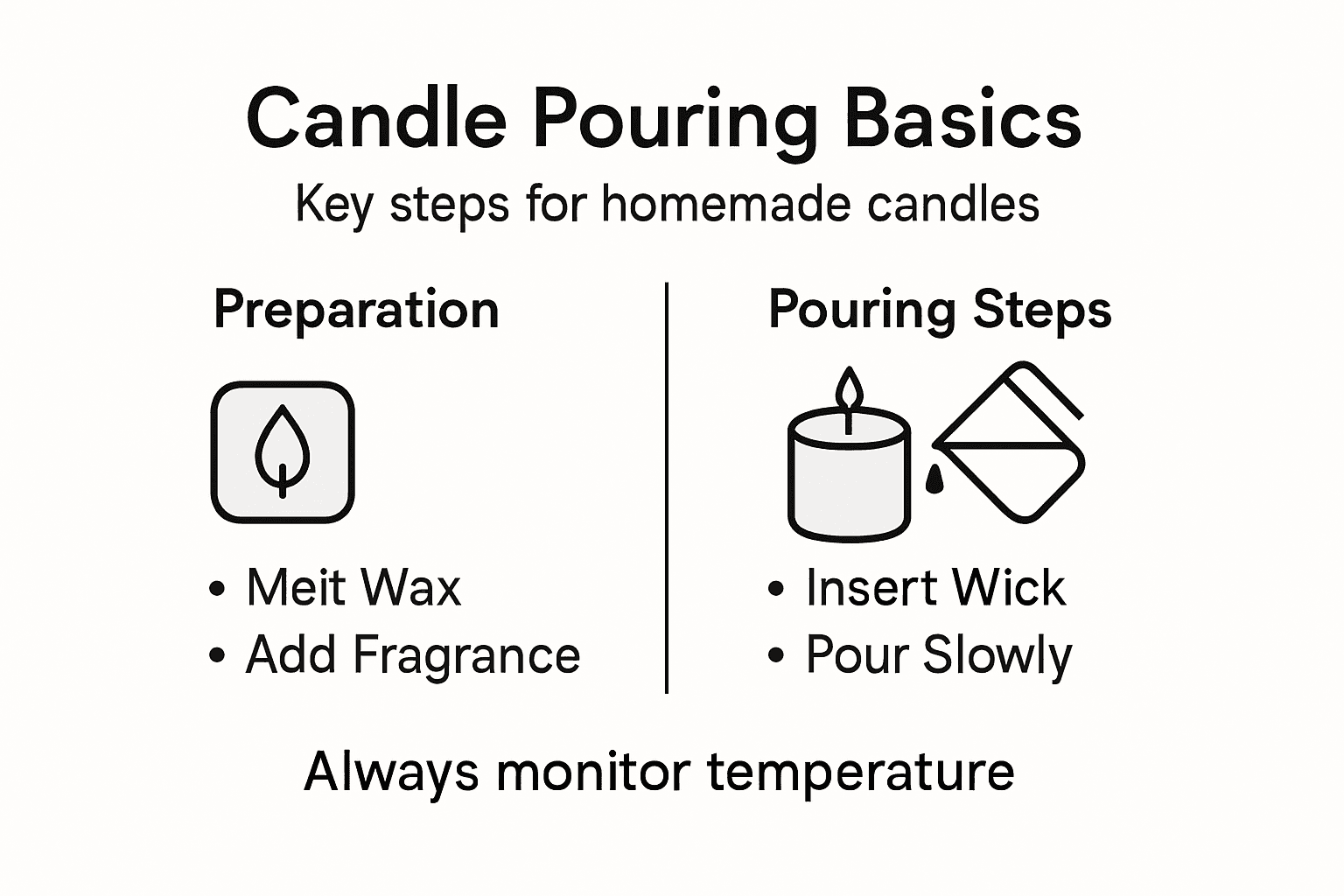 Candle Pouring Basics
Key steps for homemade candles

Preparation

• Meit Wax
• Add Fragrance

Pouring Steps

• Insert Wick
• Pour Slowly

Always monitor temperature