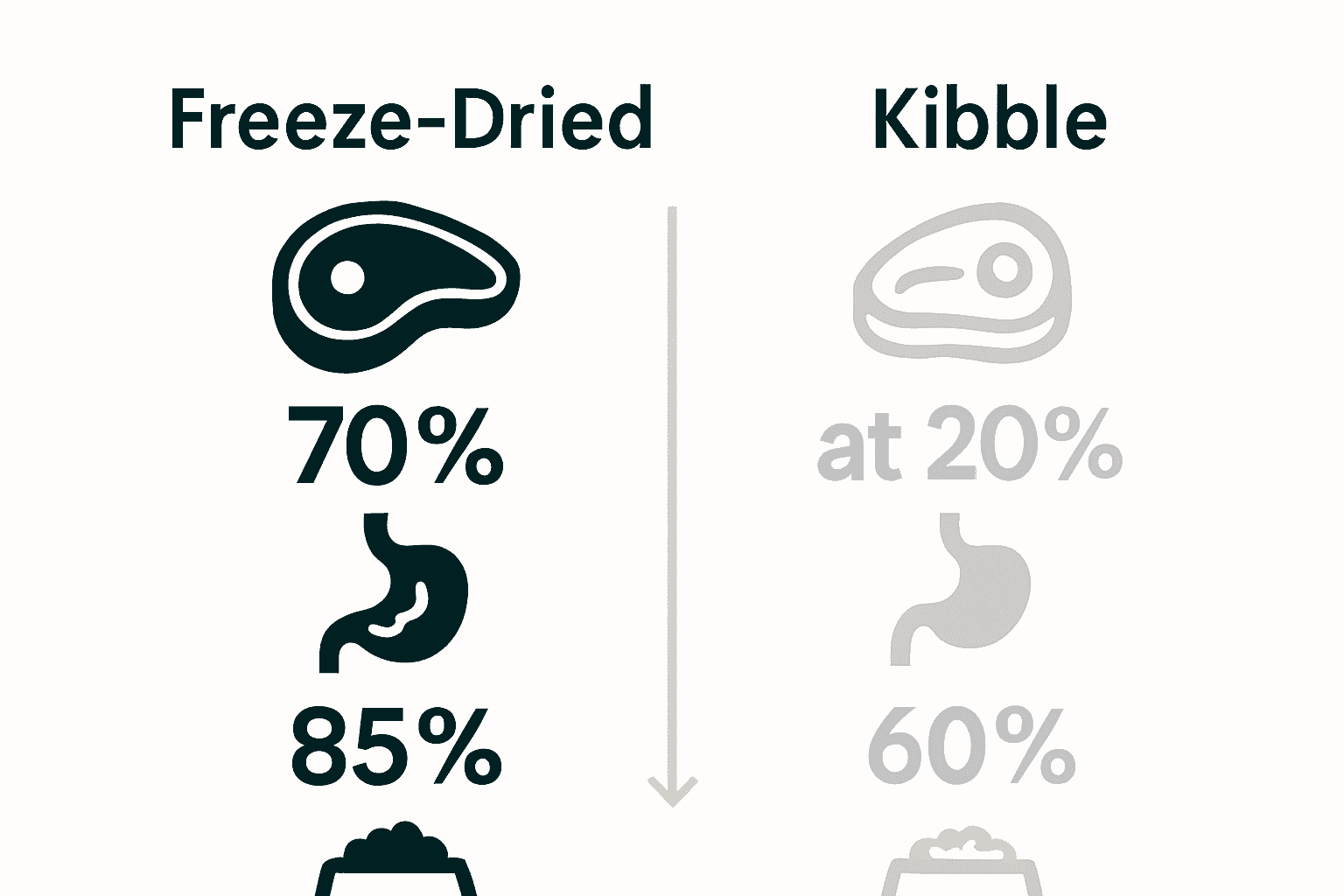 Freeze-Dried

70%

85%

Kibble

at 20%

60%