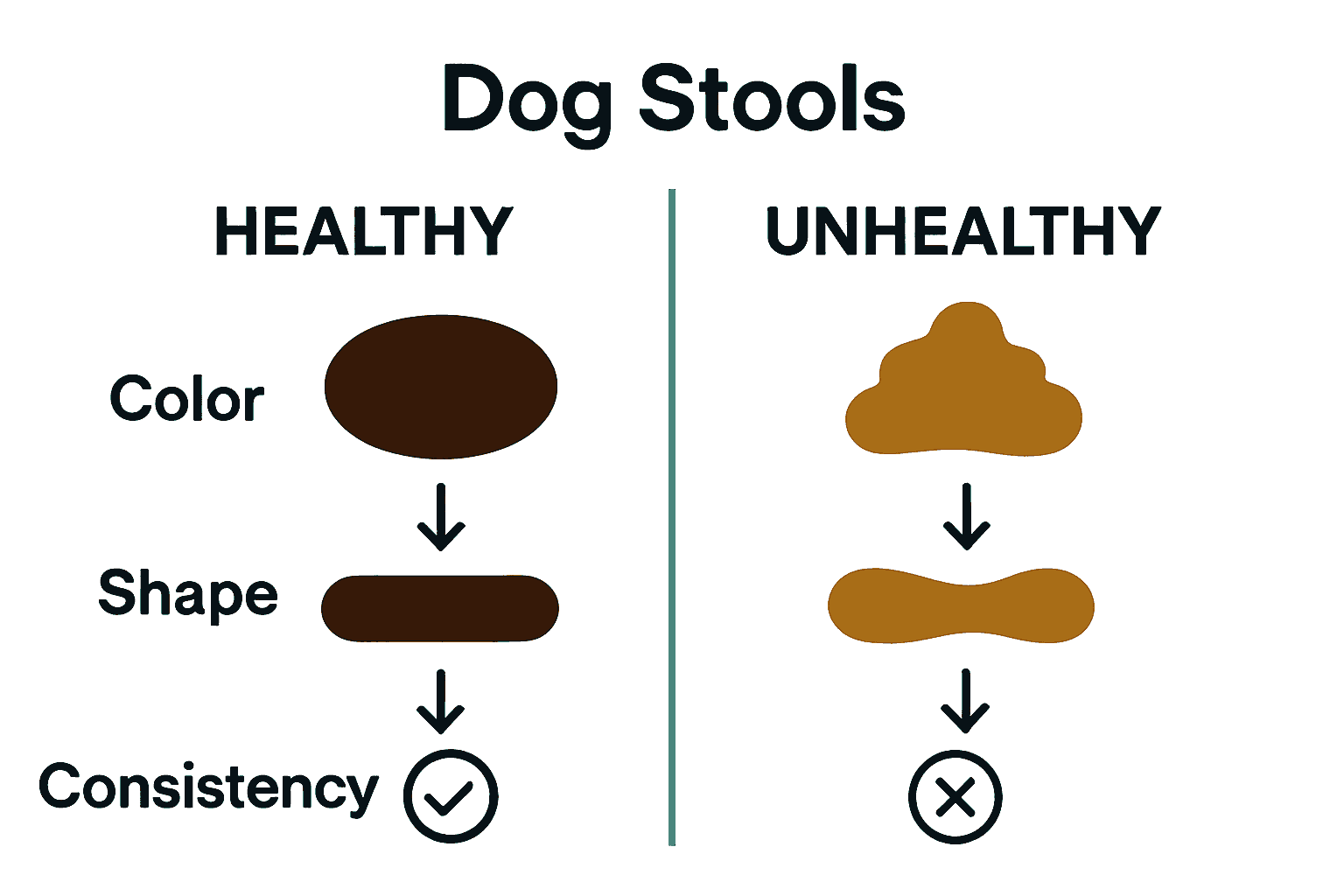 Dog Stools

HEALTHY

Color

Shape

Consistency

UNHEALTHY