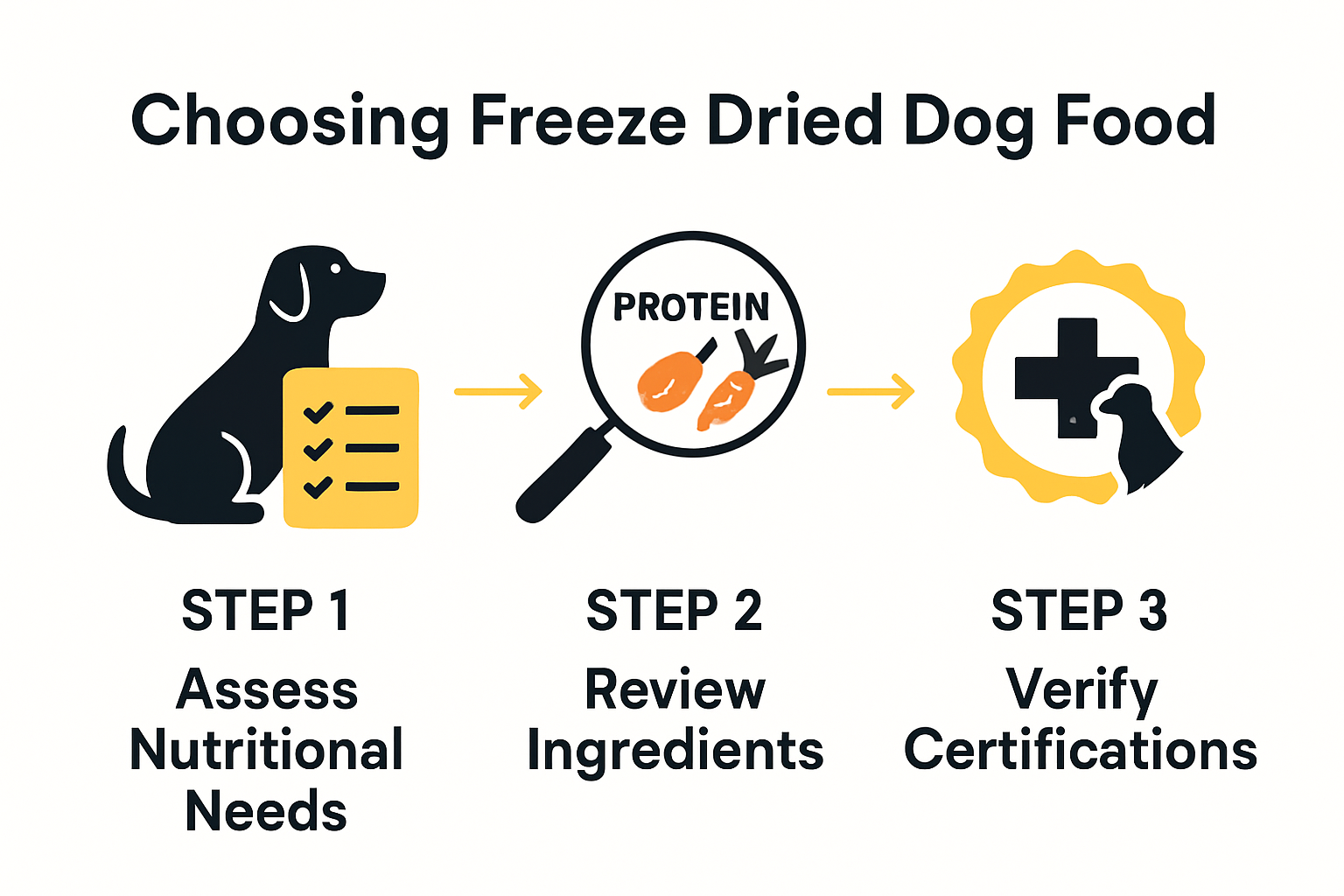 Choosing Freeze Dried Dog Food

PROTEIN

STEP 1
Assess Nutritional Needs

STEP 2
Review Ingredients

STEP 3
Verify Certifications