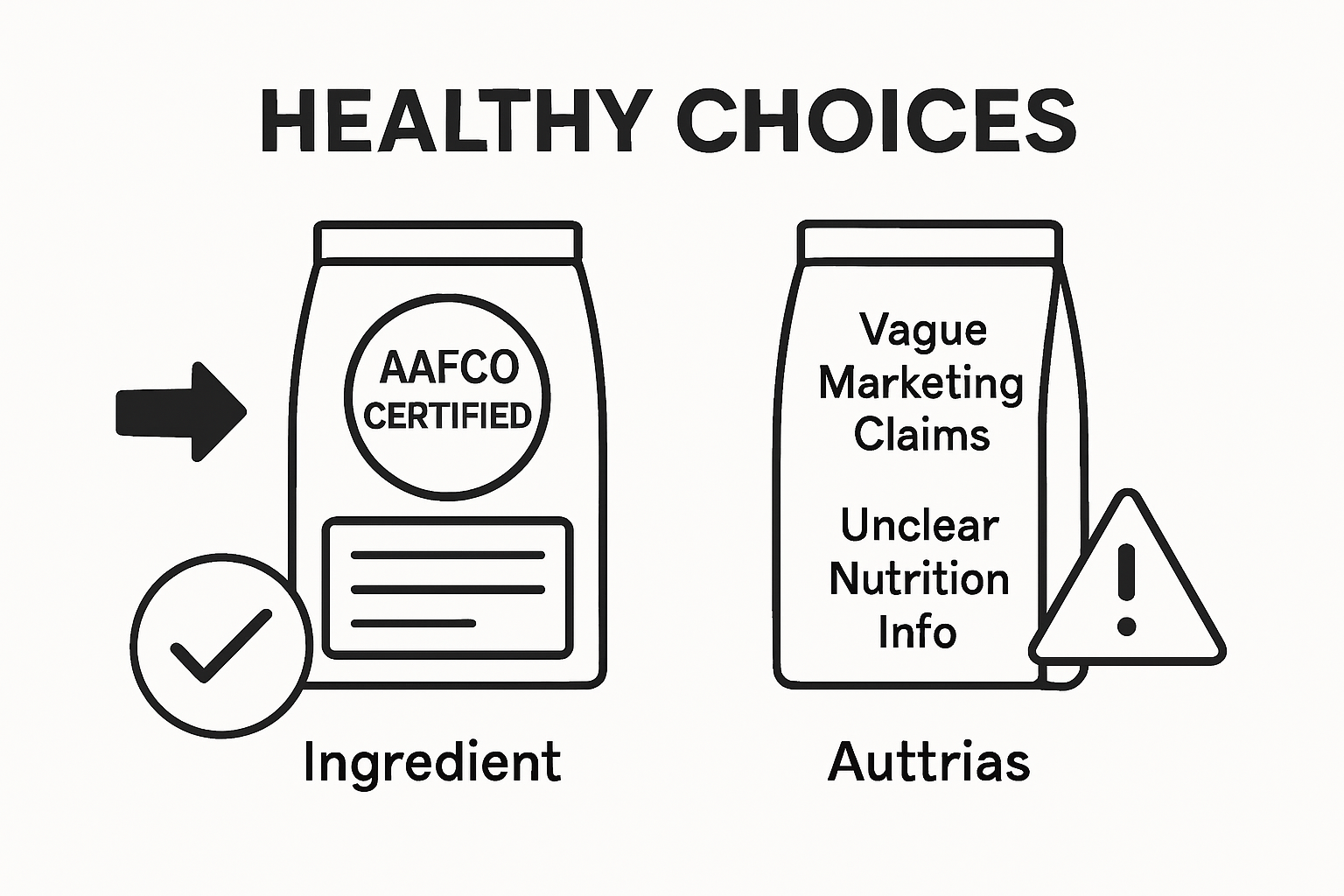 HEALTHY CHOICES

AAFCO CERTIFIED

Ingredient

Vague Marketing Claims

Unclear Nutrition Info

Auttrias