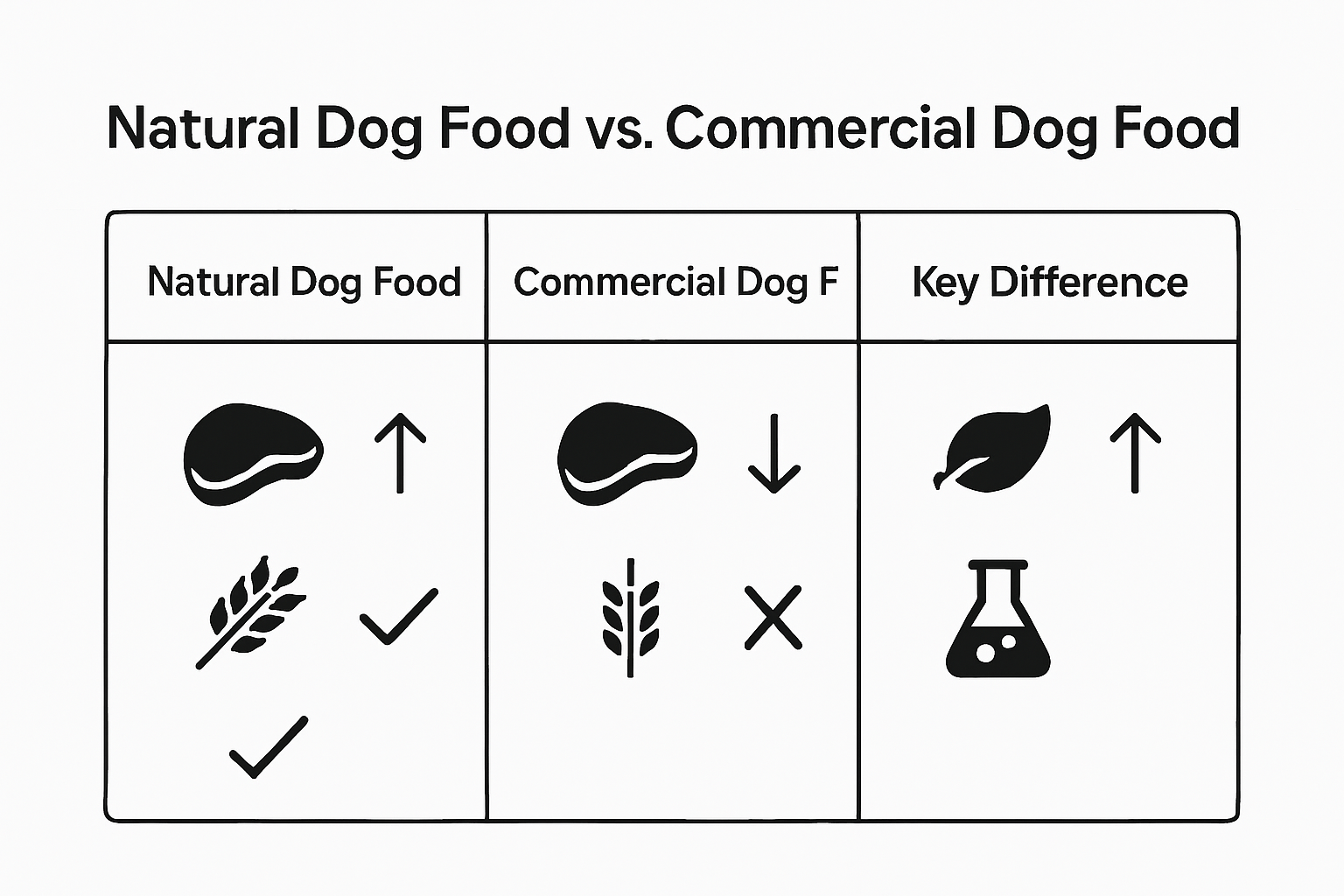 Natural Dog Food vs. Commercial Dog Food

| Natural Dog Food | Commercial Dog F | Key Difference |
|---|---|---|
| | | |