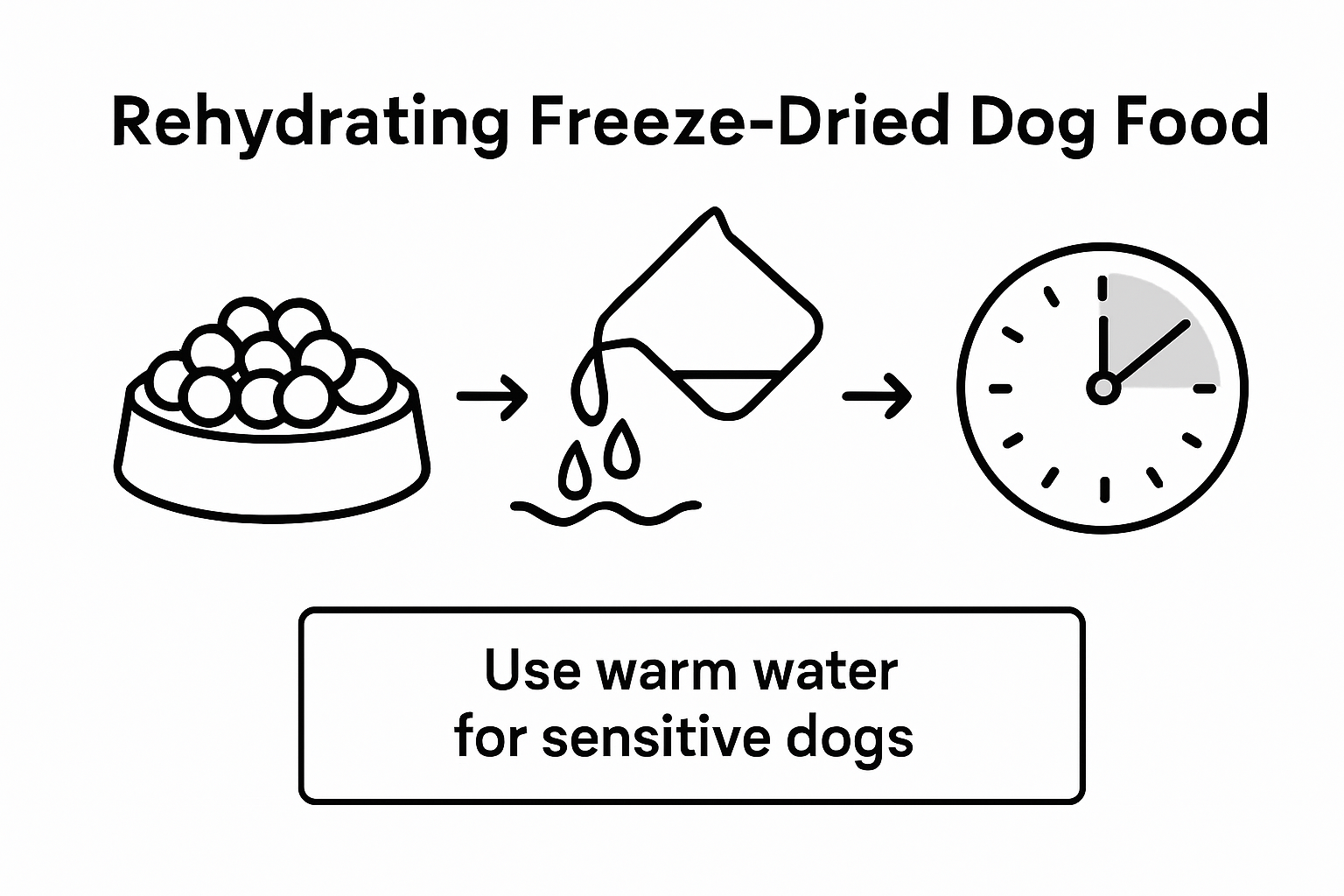 Rehydrating Freeze-Dried Dog Food

Use warm water
for sensitive dogs