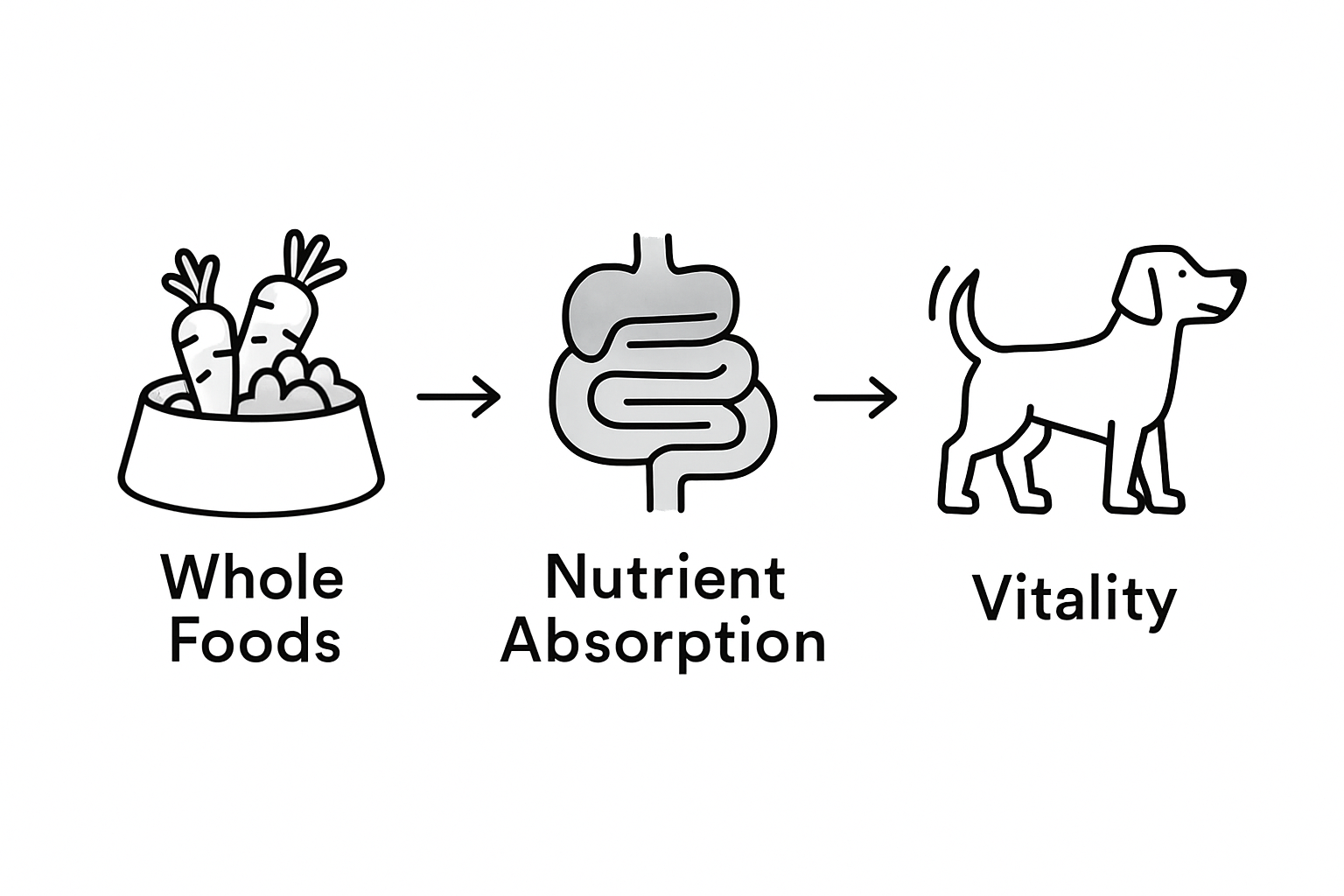 Whole Foods

Nutrient Absorption

Vitality