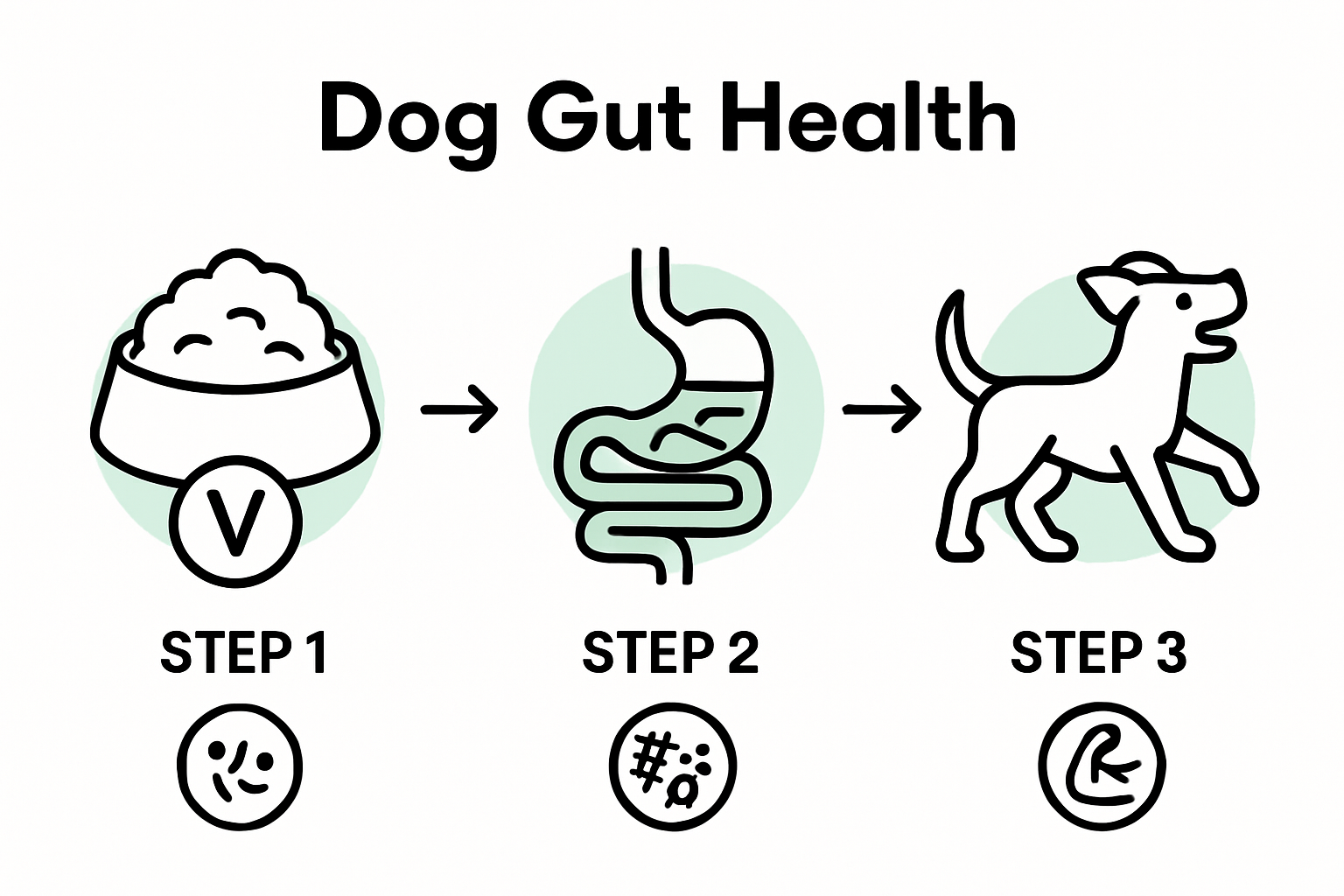 Dog Gut Health

V

STEP 1

STEP 2

STEP 3