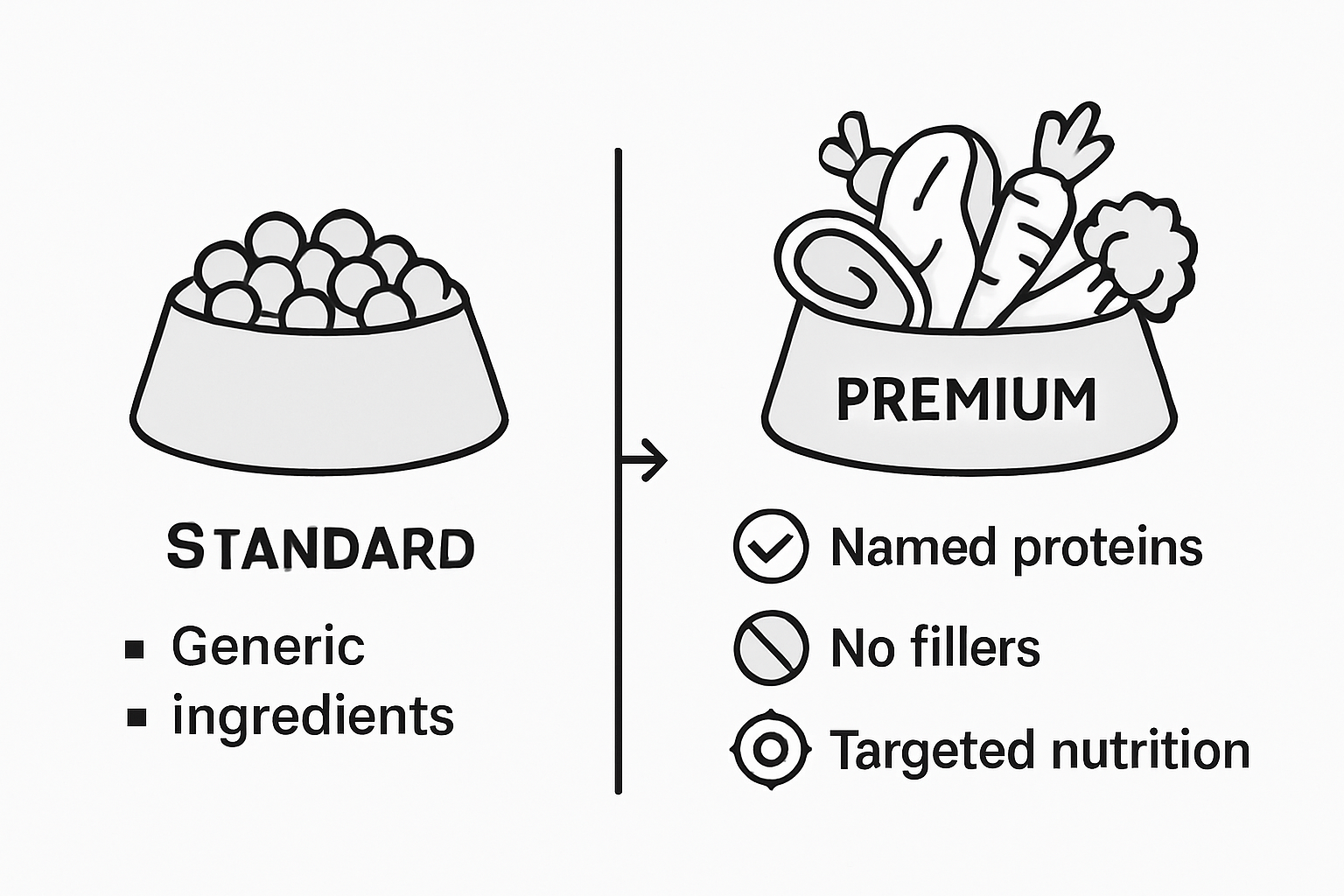 STANDARD

▪ Generic
▪ ingredients

PREMIUM

Named proteins

No fillers

Targeted nutrition