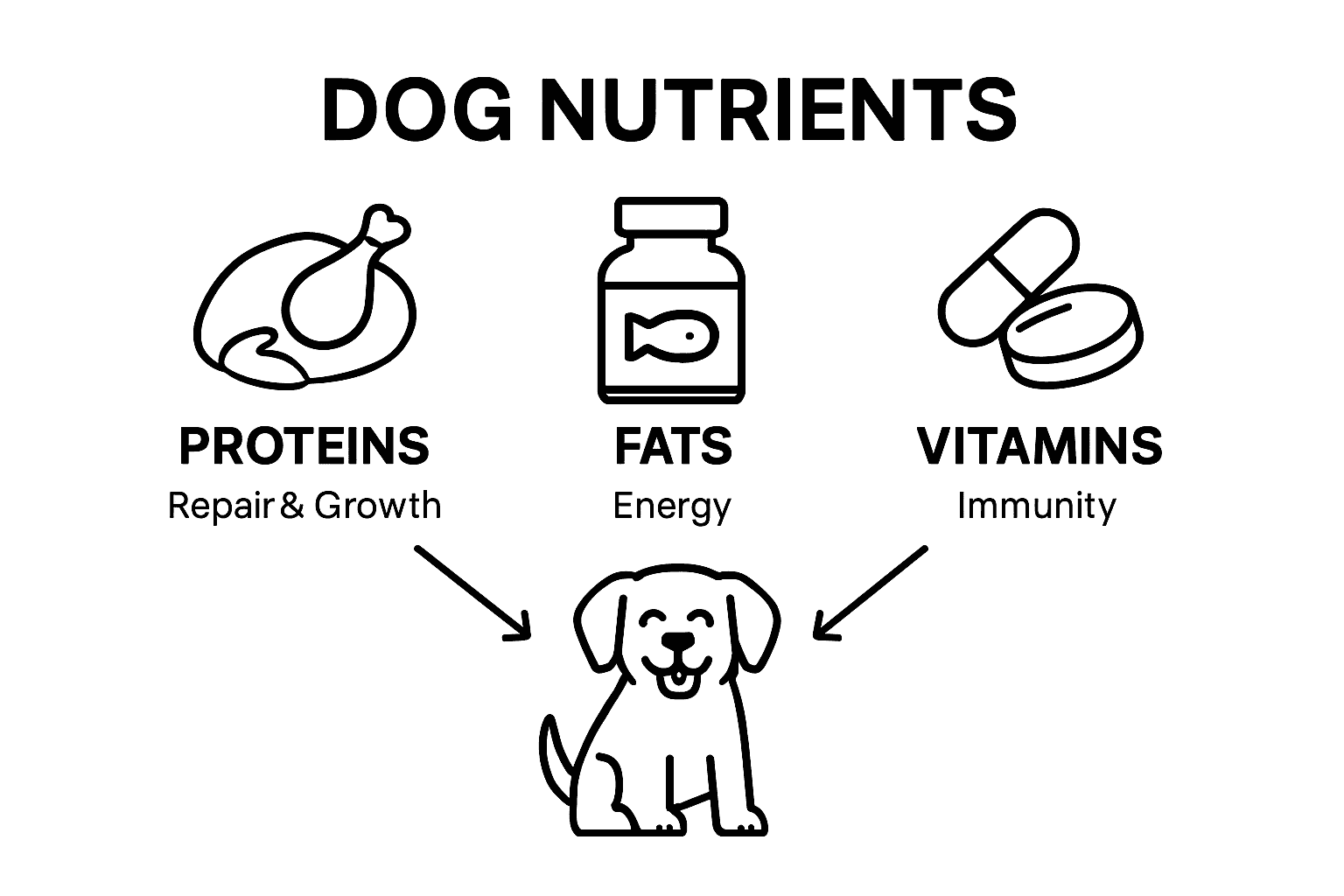 DOG NUTRIENTS

PROTEINS
Repair & Growth

FATS
Energy

VITAMINS
Immunity