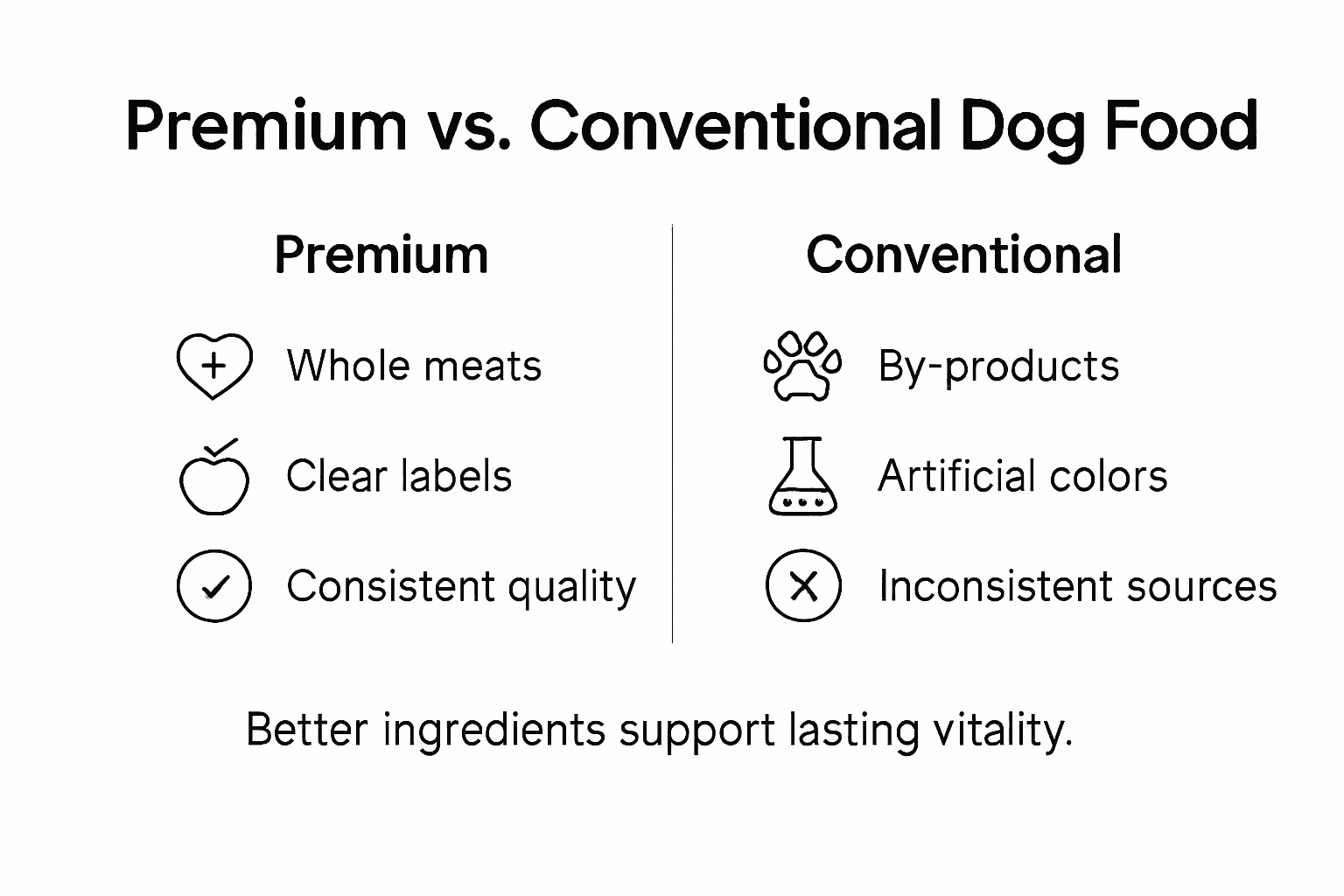 Premium vs. Conventional Dog Food

Premium

Whole meats

Clear labels

Consistent quality

Conventional

By-products

Artificial colors

Inconsistent sources

Better ingredients support lasting vitality.