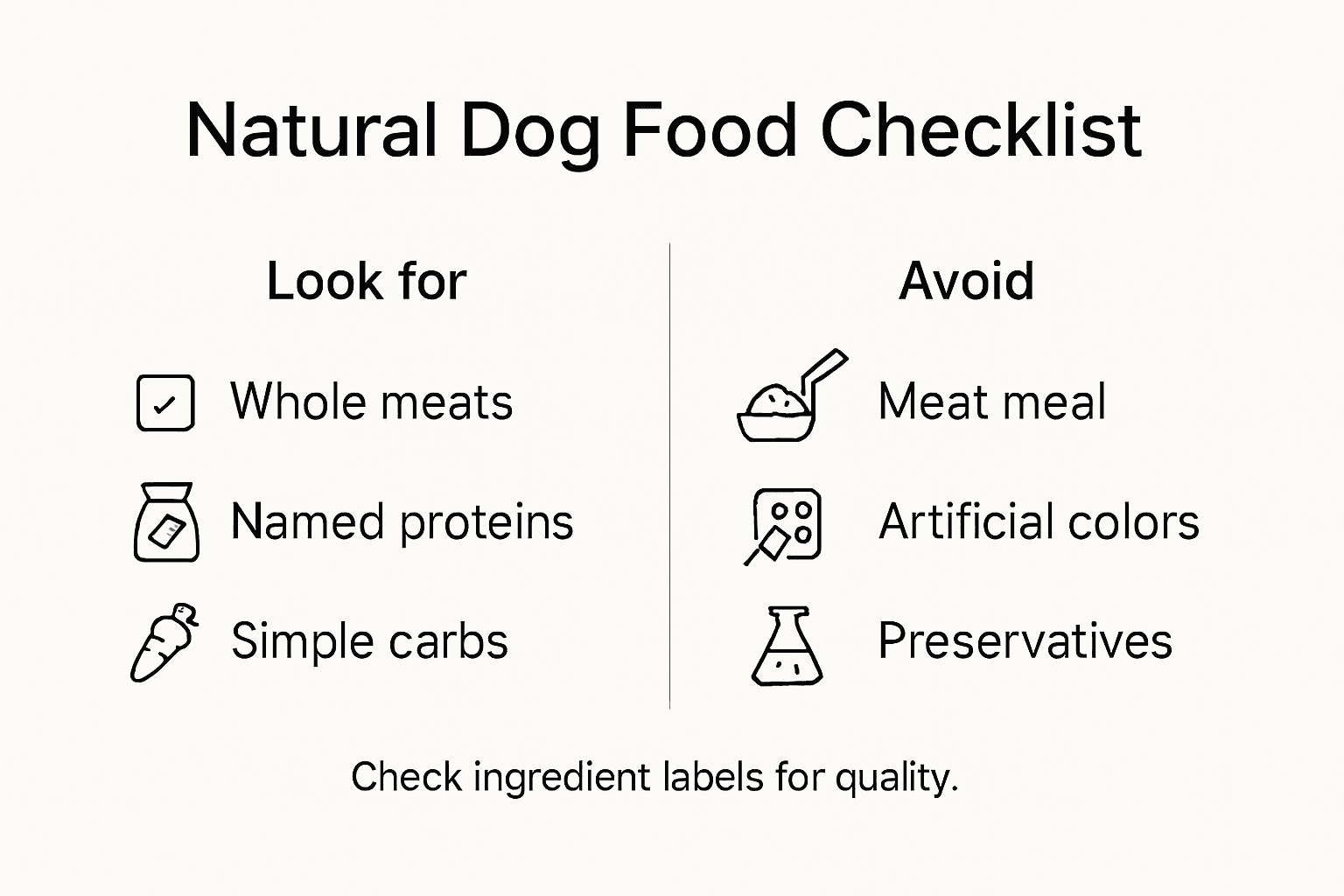 Natural Dog Food Checklist

Look for

Whole meats

Named proteins

Simple carbs

Avoid

Meat meal

Artificial colors

Preservatives

Check ingredient labels for quality.