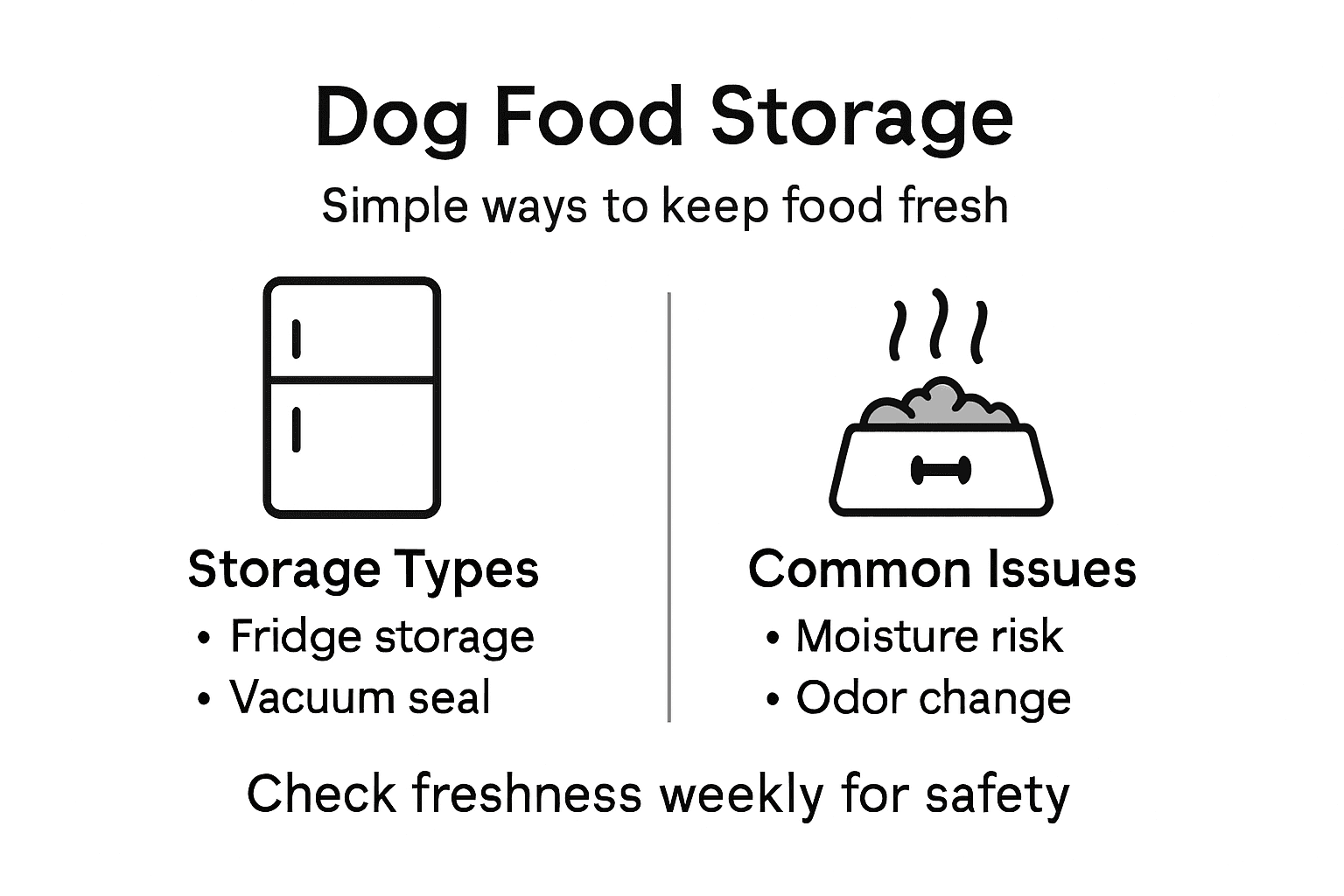 Dog Food Storage

Simple ways to keep food fresh

Storage Types
• Fridge storage
• Vacuum seal

Common Issues
• Moisture risk
• Odor change

Check freshness weekly for safety