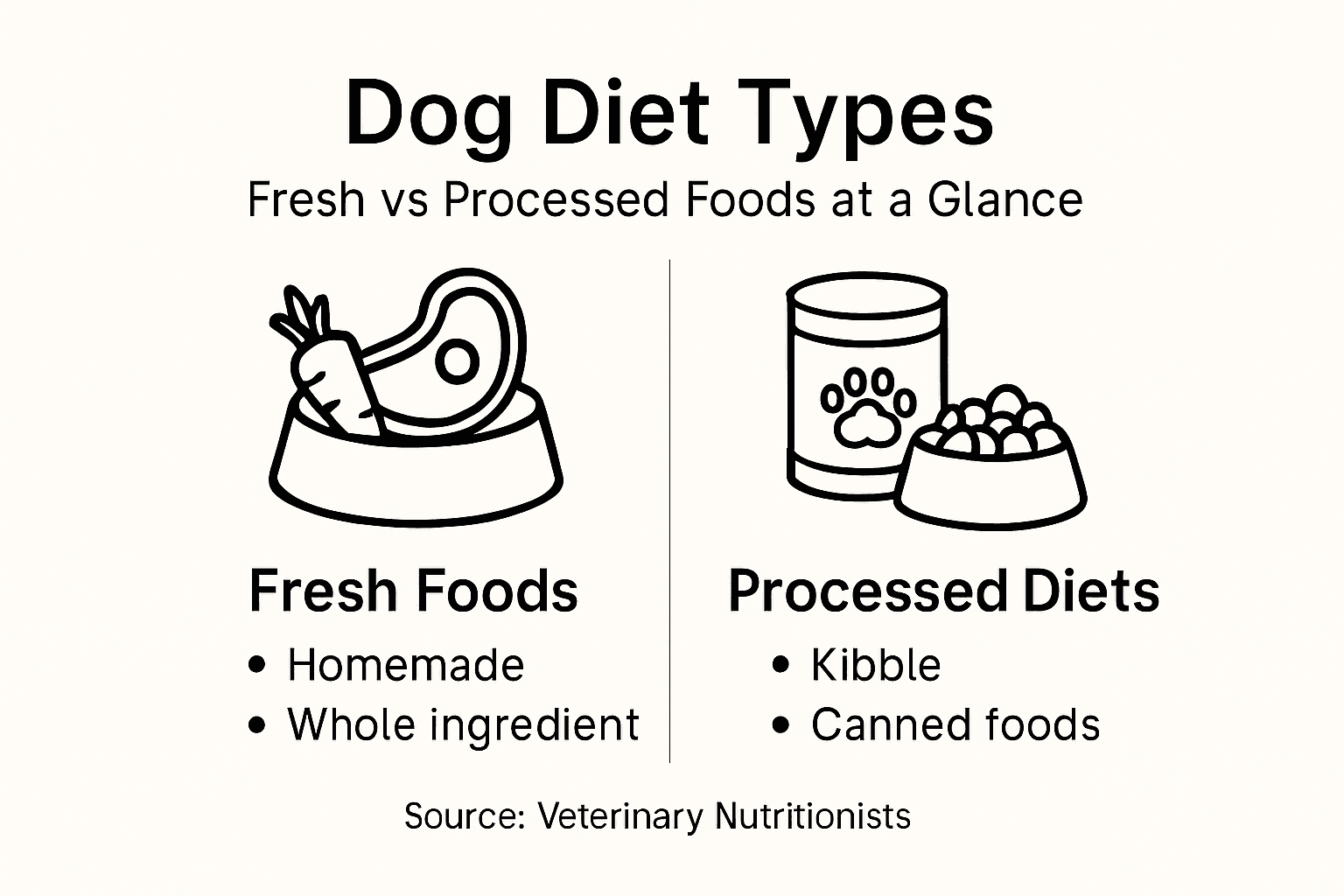 Dog Diet Types

Fresh vs Processed Foods at a Glance

Fresh Foods

• Homemade
• Whole ingredient

Processed Diets

• Kibble
• Canned foods

Source: Veterinary Nutritionists