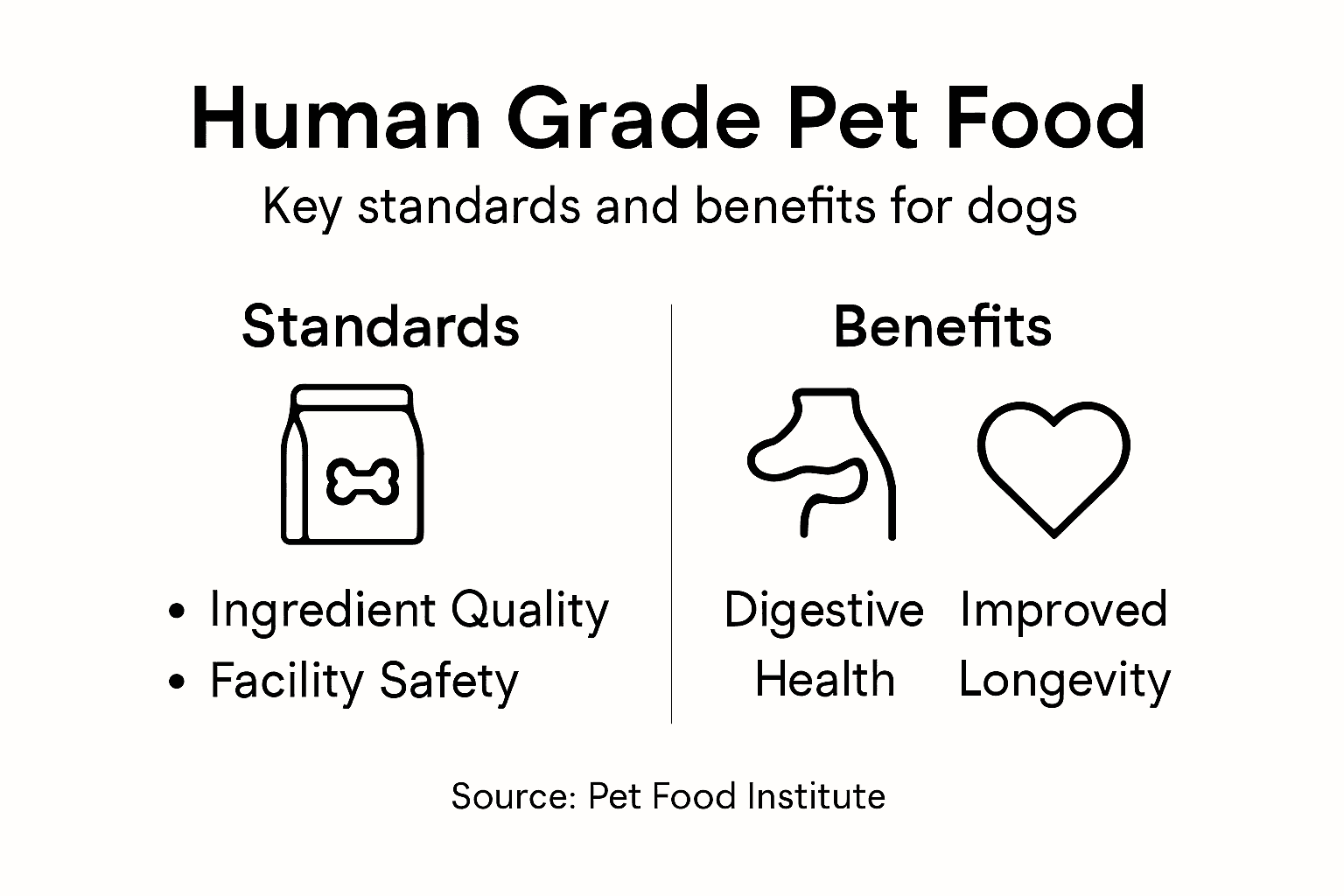 Human Grade Pet Food

Key standards and benefits for dogs

Standards

• Ingredient Quality
• Facility Safety

Benefits

Digestive Health

Improved Longevity

Source: Pet Food Institute