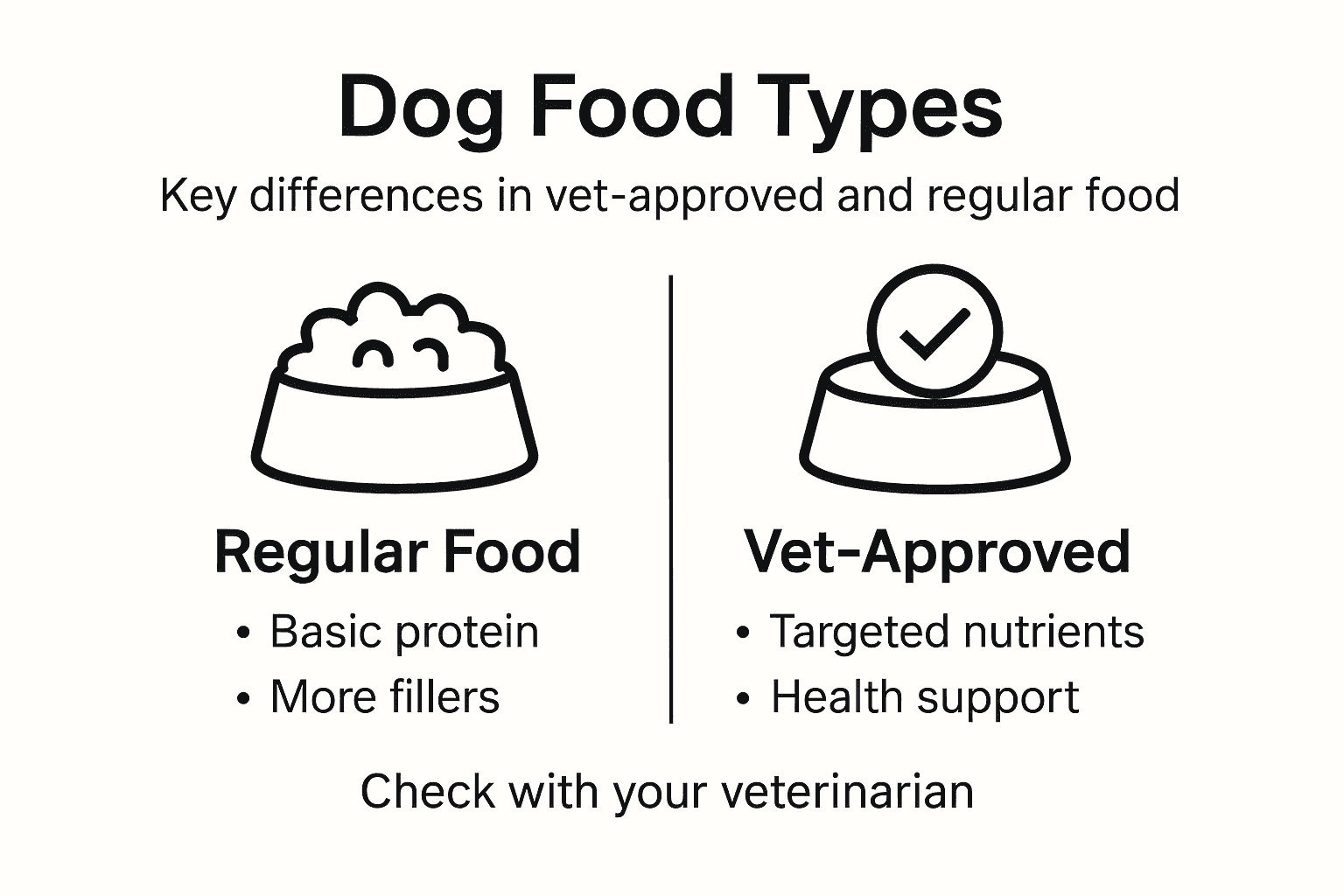 Dog Food Types

Key differences in vet-approved and regular food

Regular Food

• Basic protein
• More fillers

Vet-Approved

• Targeted nutrients
• Health support

Check with your veterinarian