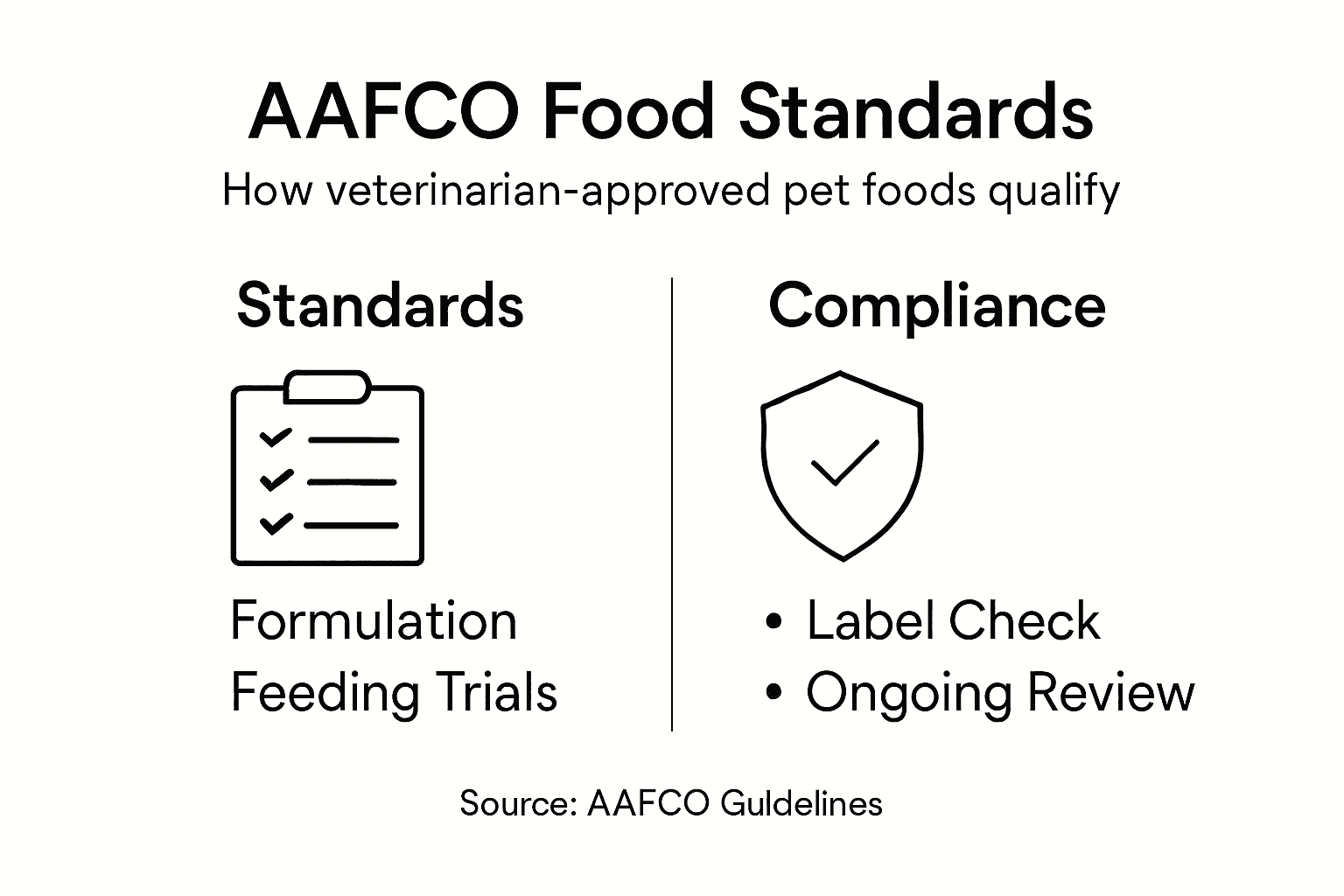 AAFCO Food Standards

How veterinarian-approved pet foods qualify

Standards

Formulation
Feeding Trials

Compliance

• Label Check
• Ongoing Review

Source: AAFCO Guldelines