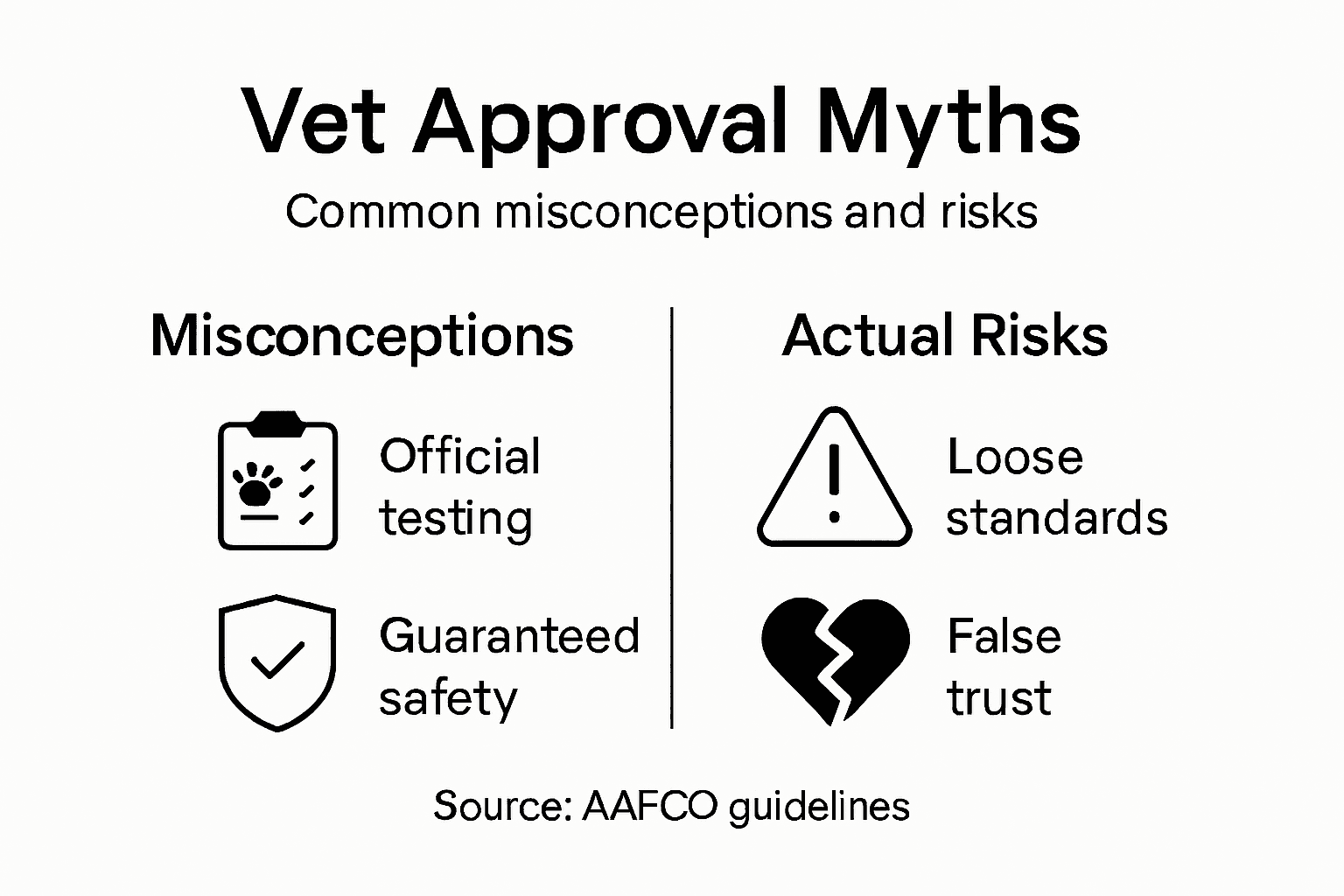 Vet Approval Myths

Common misconceptions and risks

Misconceptions

Official testing

Guaranteed safety

Actual Risks

Loose standards

False trust

Source: AAFCO guidelines