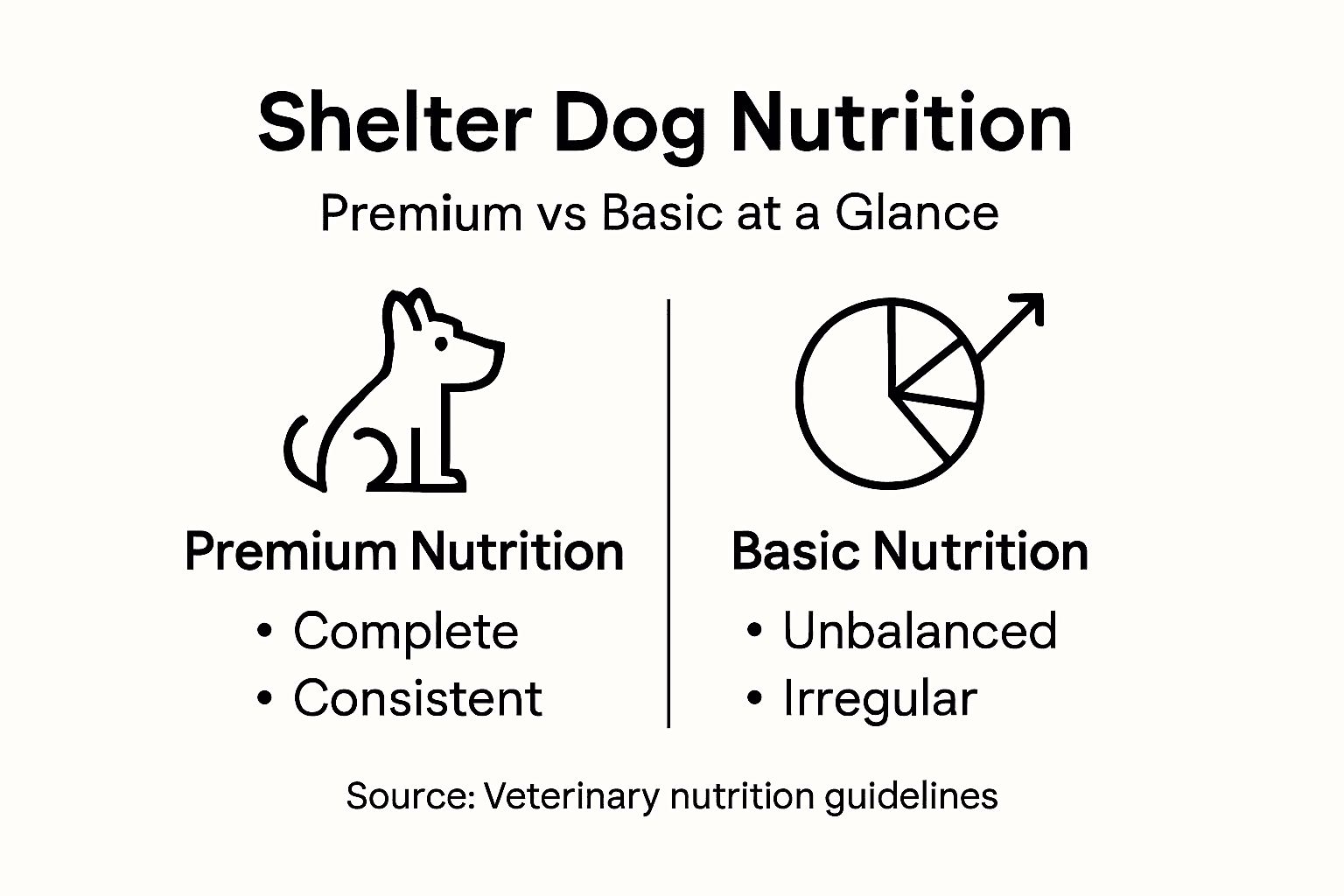 Shelter Dog Nutrition

Premium vs Basic at a Glance

Premium Nutrition
• Complete
• Consistent

Basic Nutrition
• Unbalanced
• Irregular

Source: Veterinary nutrition guidelines