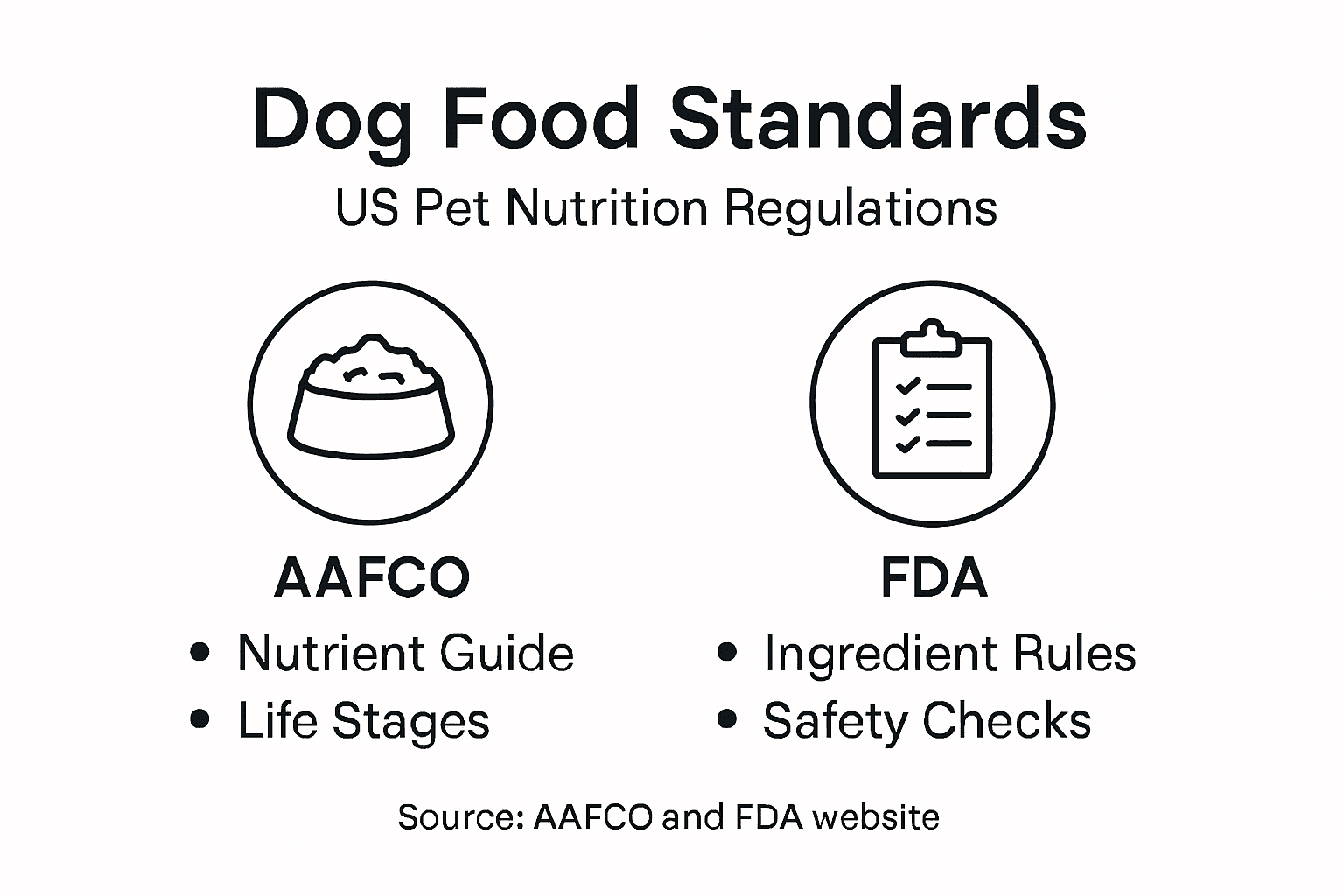 Dog Food Standards

US Pet Nutrition Regulations

AAFCO

• Nutrient Guide
• Life Stages

FDA

• Ingredient Rules
• Safety Checks

Source: AAFCO and FDA website