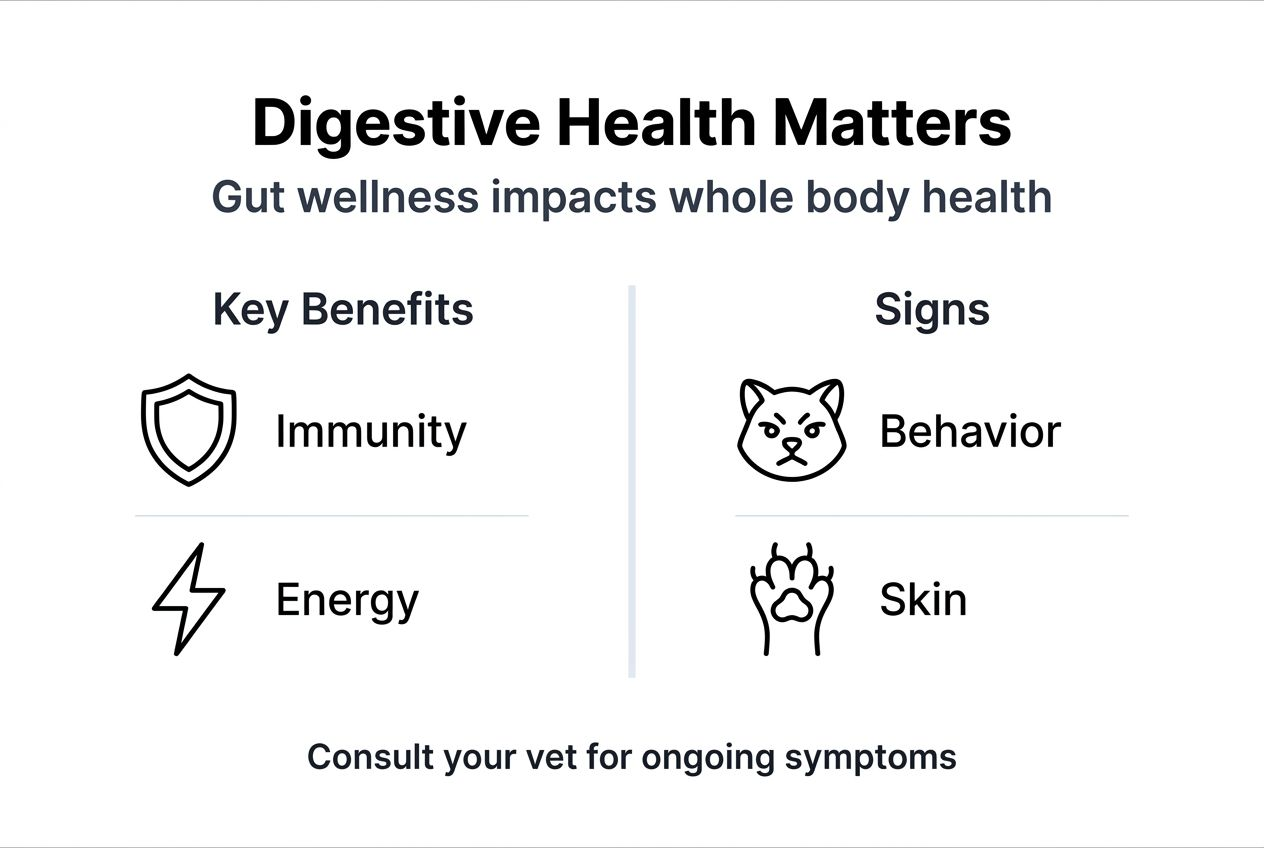 Digestive Health Matters

Gut wellness impacts whole body health

Key Benefits

Immunity

Energy

Signs

Behavior

Skin

Consult your vet for ongoing symptoms