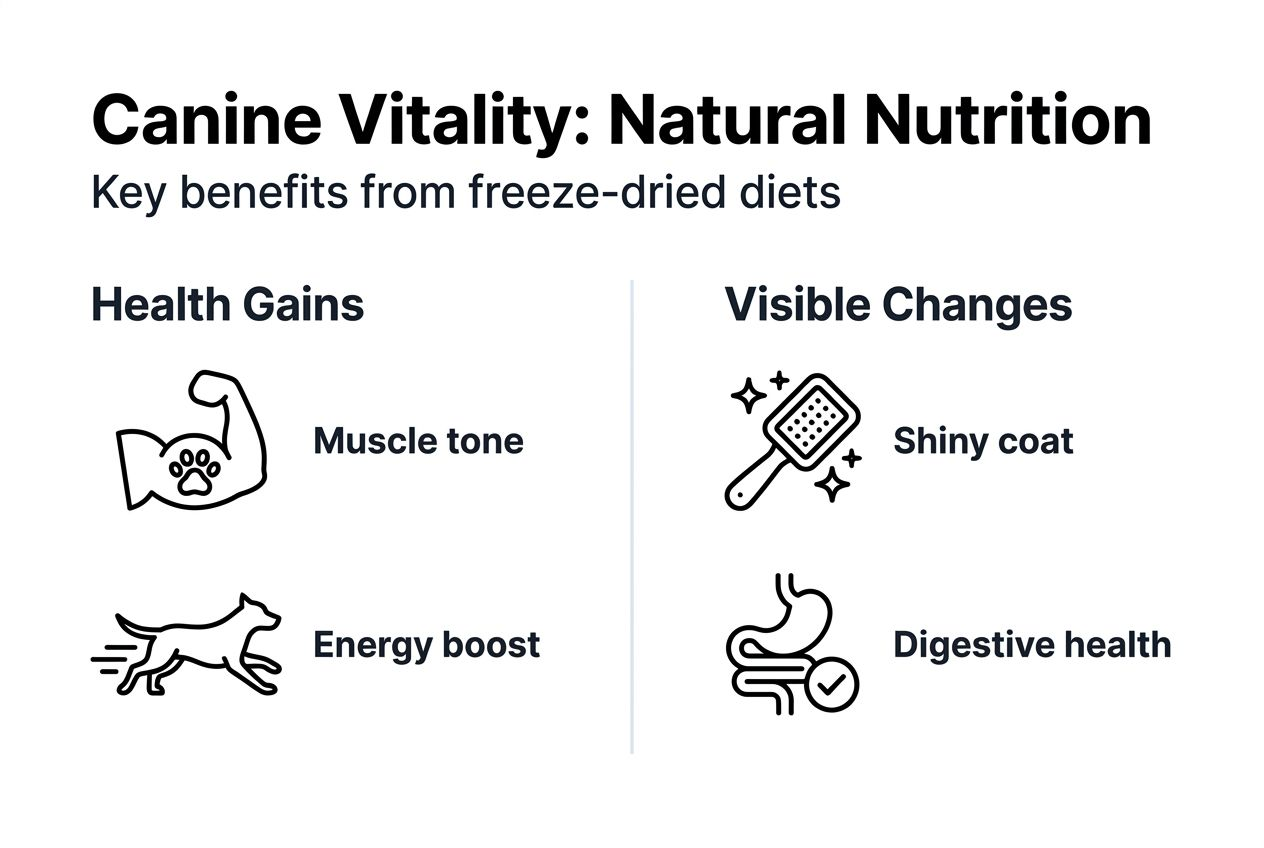 Canine Vitality: Natural Nutrition
Key benefits from freeze-dried diets

Health Gains

Muscle tone

Energy boost

Visible Changes

Shiny coat

Digestive health