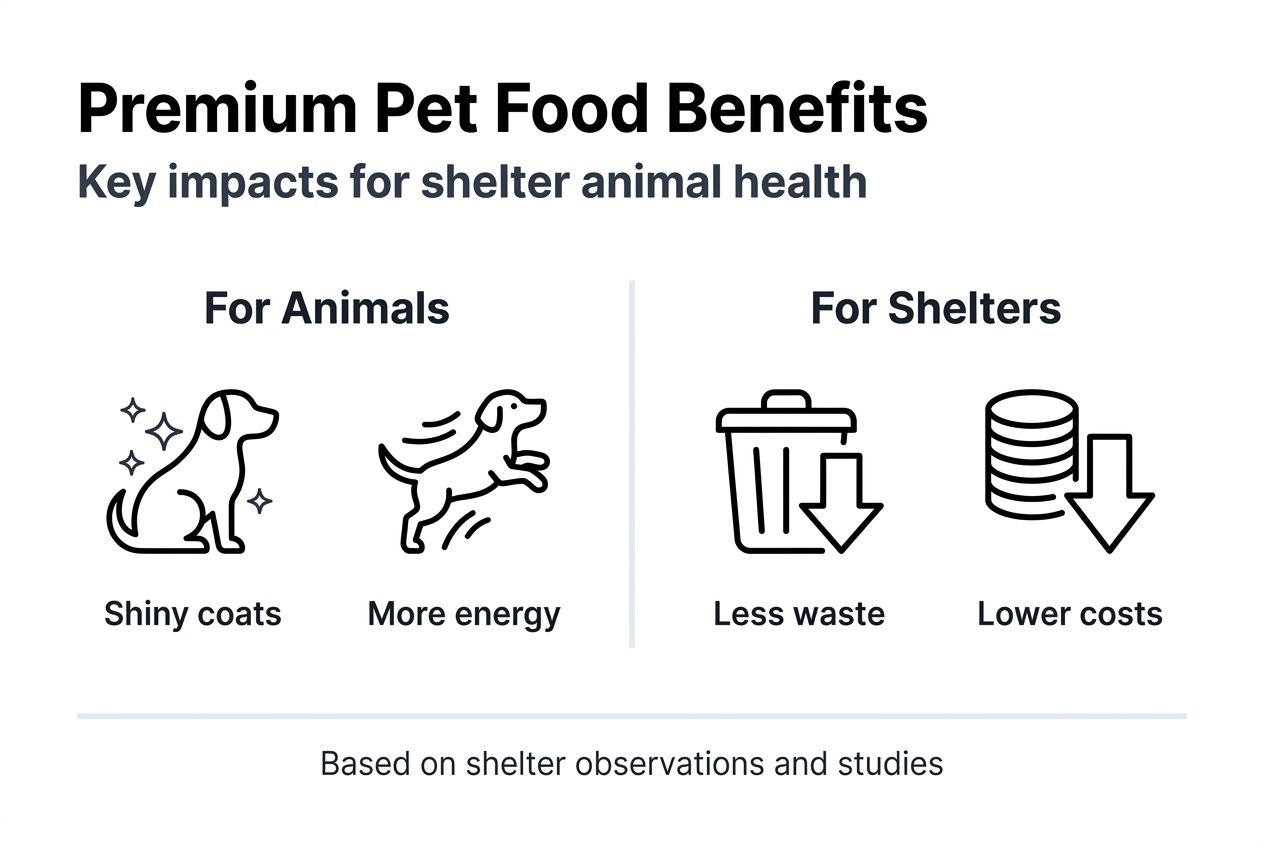 Premium Pet Food Benefits
Key impacts for shelter animal health

For Animals

Shiny coats

More energy

For Shelters

Less waste

Lower costs

Based on shelter observations and studies