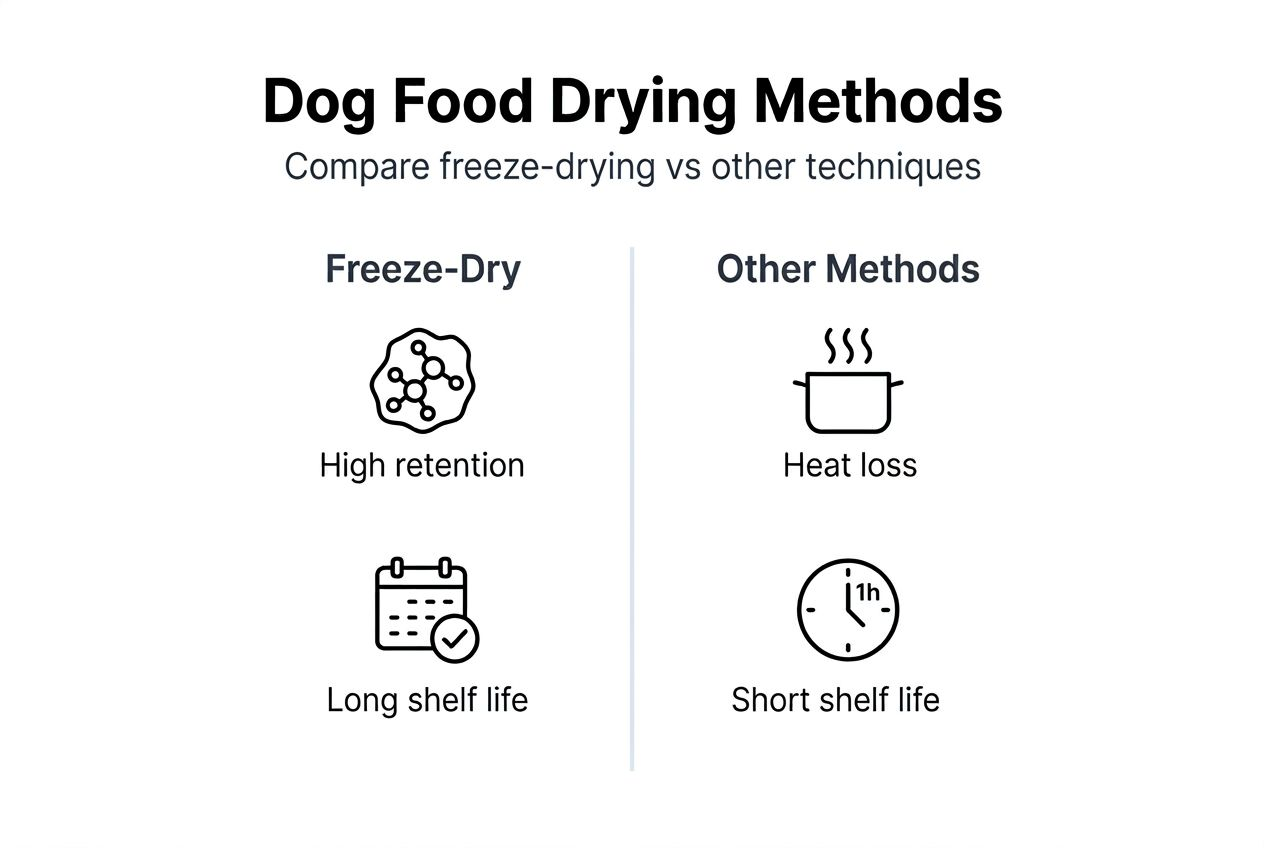 Dog Food Drying Methods

Compare freeze-drying vs other techniques

Freeze-Dry

High retention

Long shelf life

Other Methods

Heat loss

1h

Short shelf life