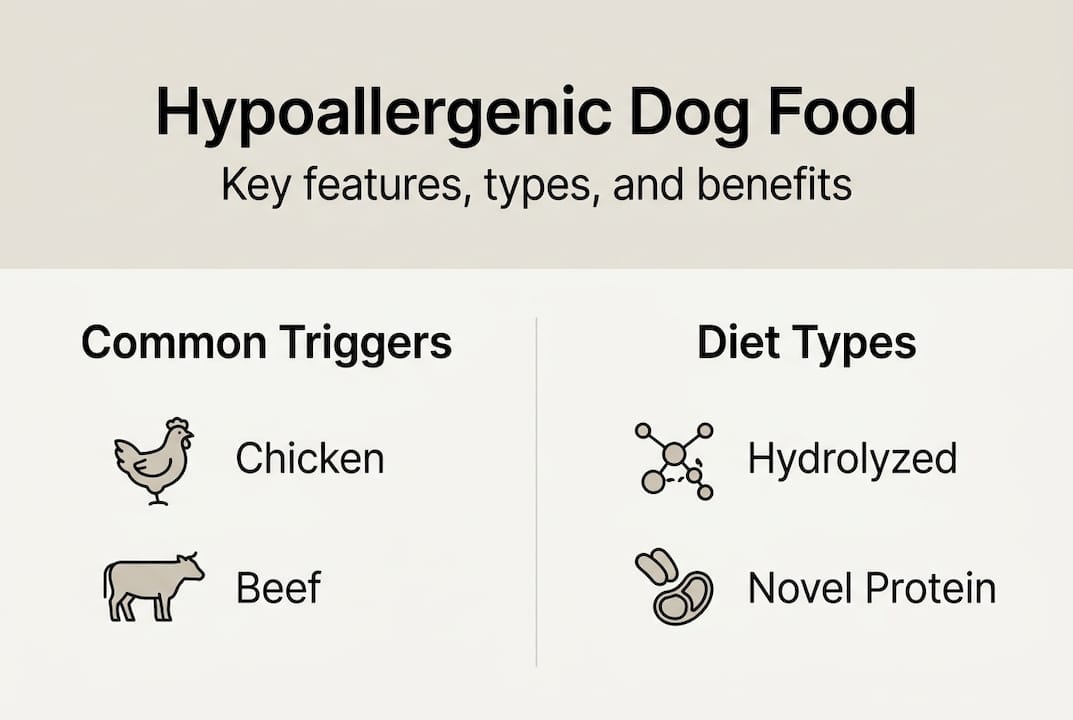 Hypoallergenic Dog Food

Key features, types, and benefits

Common Triggers

Chicken

Beef

Diet Types

Hydrolyzed

Novel Protein