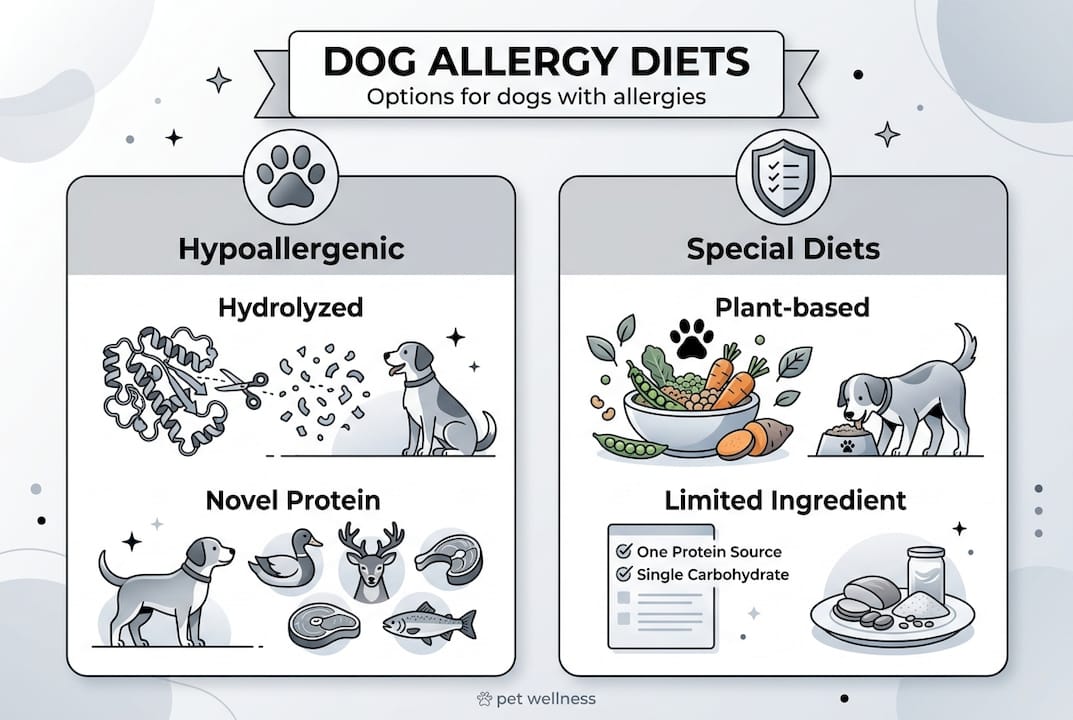 DOG ALLERGY DIETS
Options for dogs with allergies

Hypoallergenic

Hydrolyzed

Novel Protein

Special Diets

Plant-based

Limited Ingredient

One Protein Source
Single Carbohydrate

pet wellness