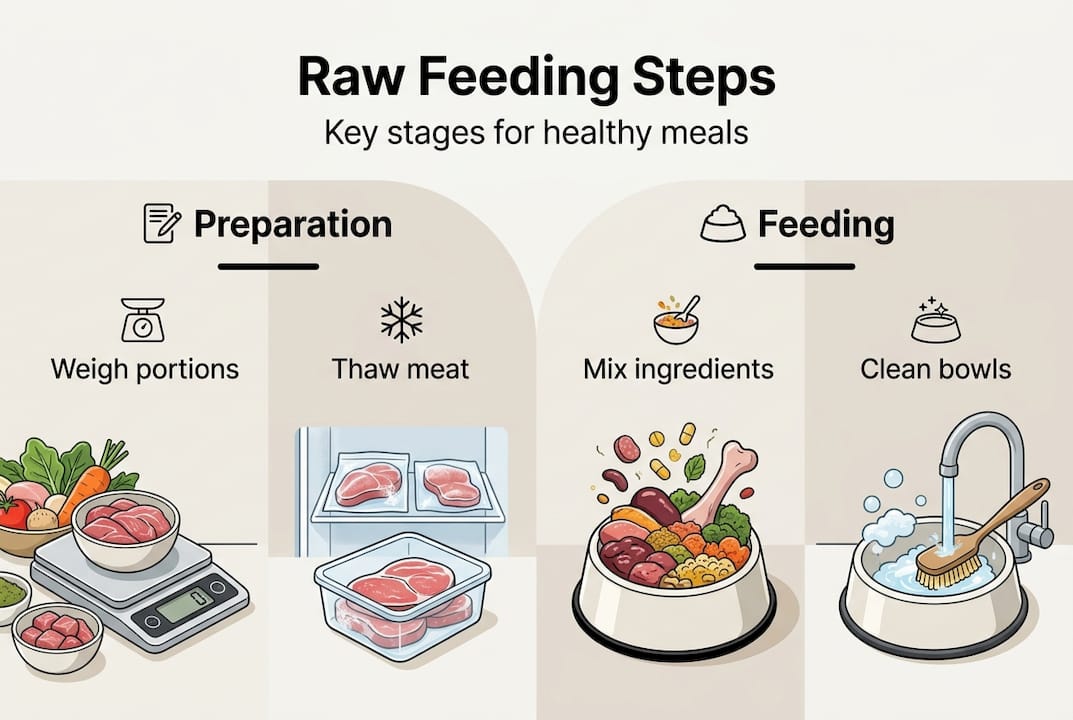 Raw Feeding Steps

Key stages for healthy meals

Preparation

Weigh portions

Thaw meat

Feeding

Mix ingredients

Clean bowls