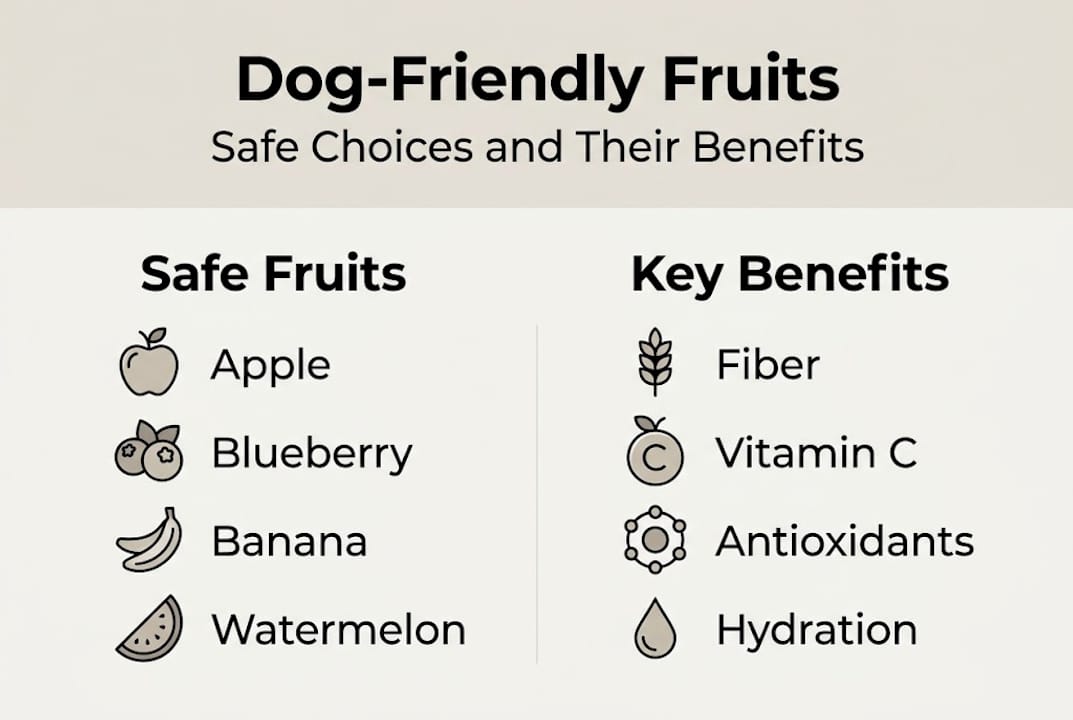 Dog-Friendly Fruits
Safe Choices and Their Benefits

Safe Fruits

Apple
Blueberry
Banana
Watermelon

Key Benefits

Fiber
C Vitamin C
Antioxidants
Hydration