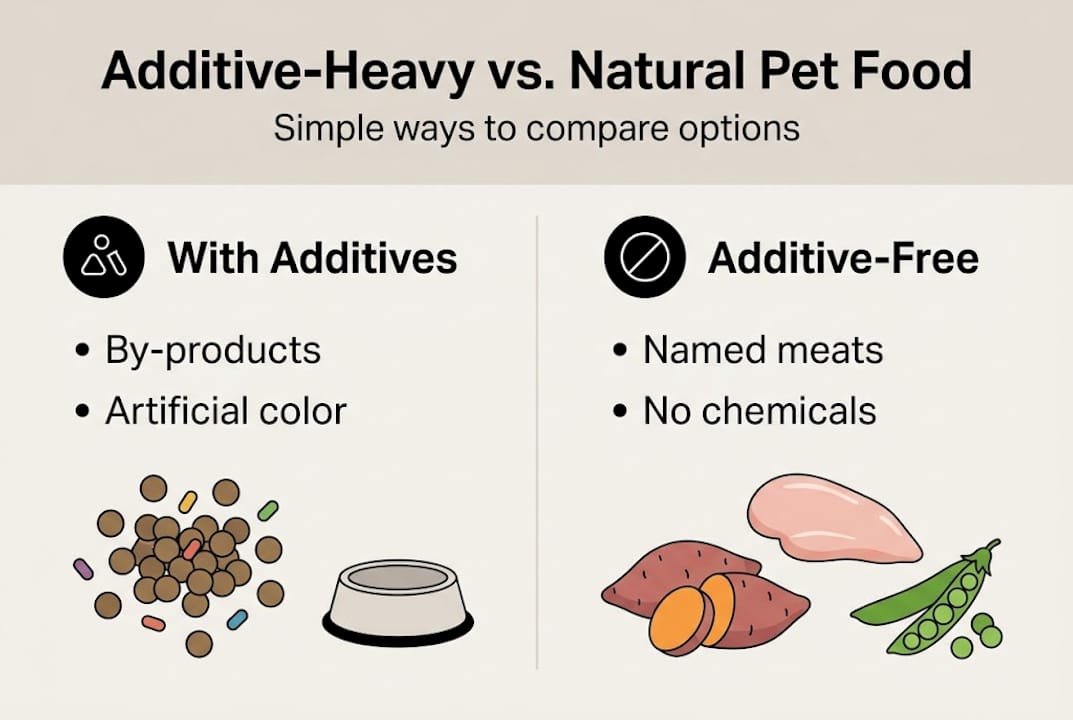 Additive-Heavy vs. Natural Pet Food

Simple ways to compare options

With Additives

• By-products
• Artificial color

Additive-Free

• Named meats
• No chemicals