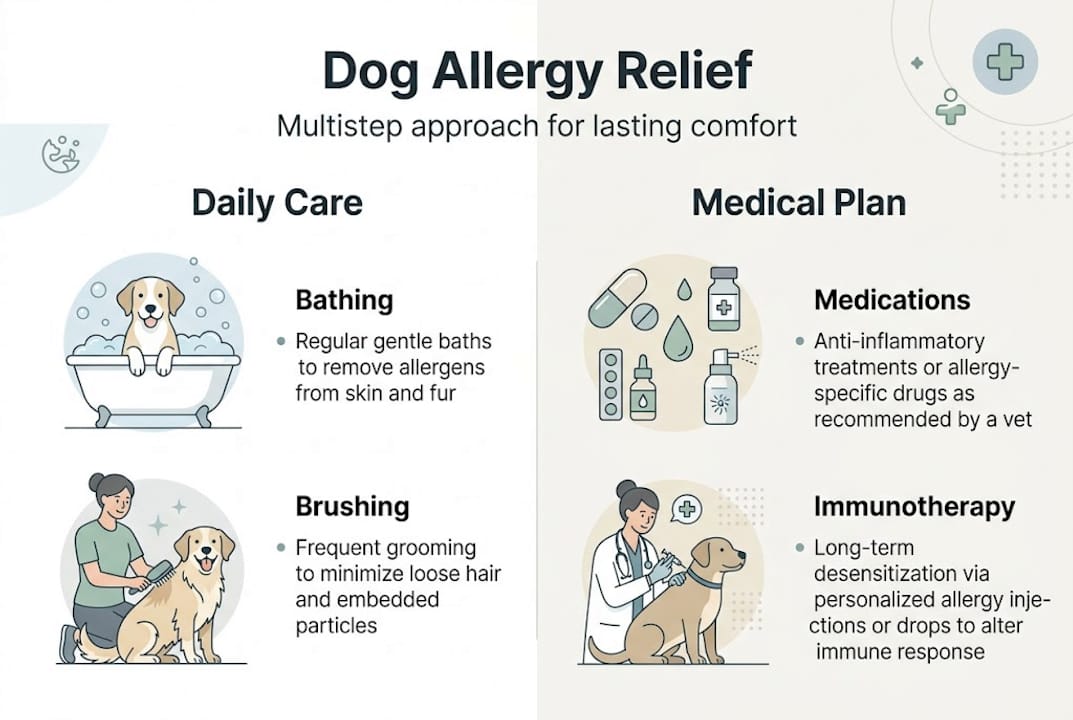 Dog Allergy Relief

Multistep approach for lasting comfort

Daily Care

Bathing

• Regular gentle baths to remove allergens from skin and fur

Brushing

• Frequent grooming to minimize loose hair and embedded particles

Medical Plan

Medications

• Anti-inflammatory treatments or allergy-specific drugs as recommended by a vet

Immunotherapy

• Long-term desensitization via personalized allergy injections or drops to alter immune response