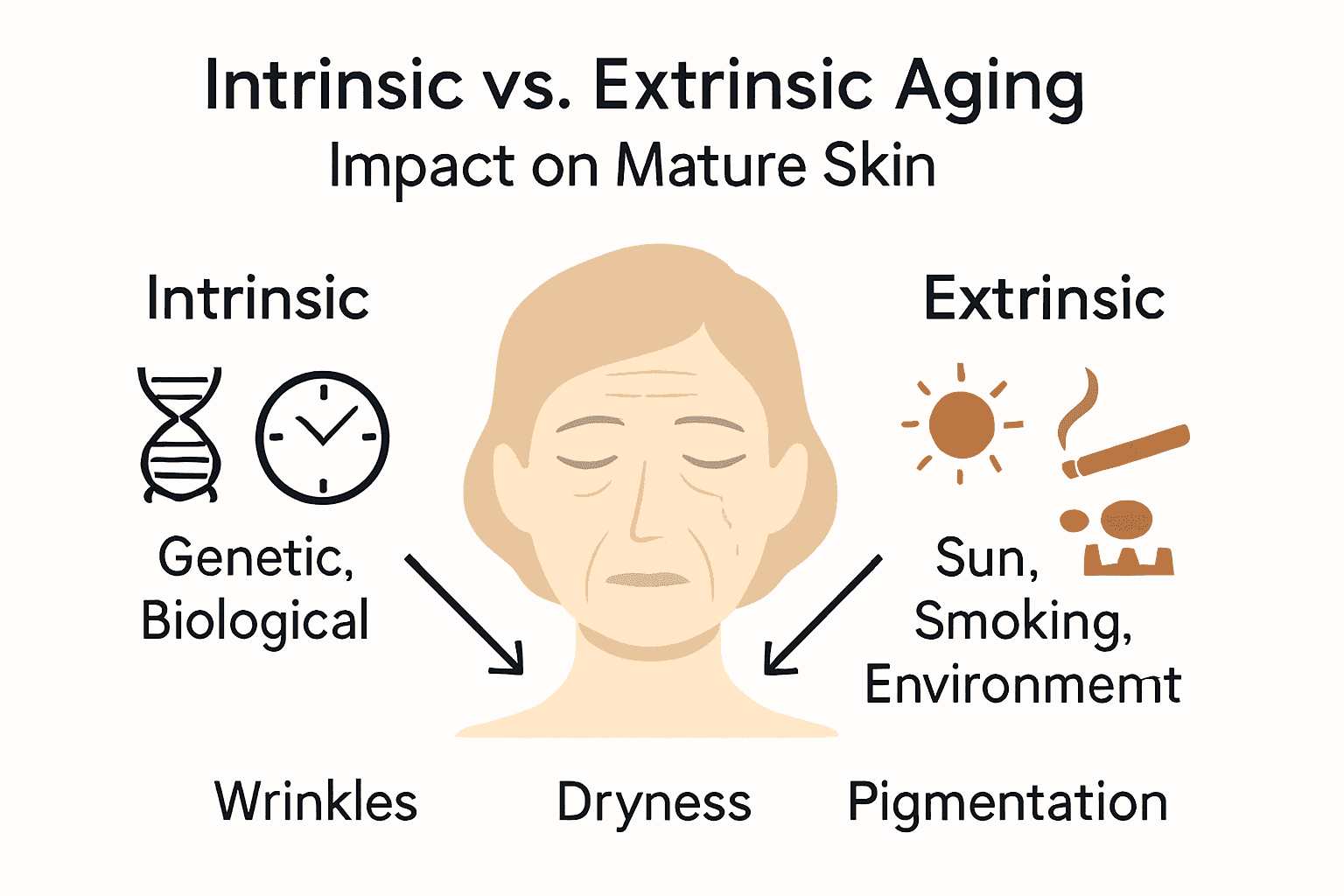 Intrinsic vs. Extrinsic Aging
Impact on Mature Skin

Intrinsic

Genetic, Biological

Extrinsic

Sun, Smoking, Environmemt

Wrinkles

Dryness

Pigmentation