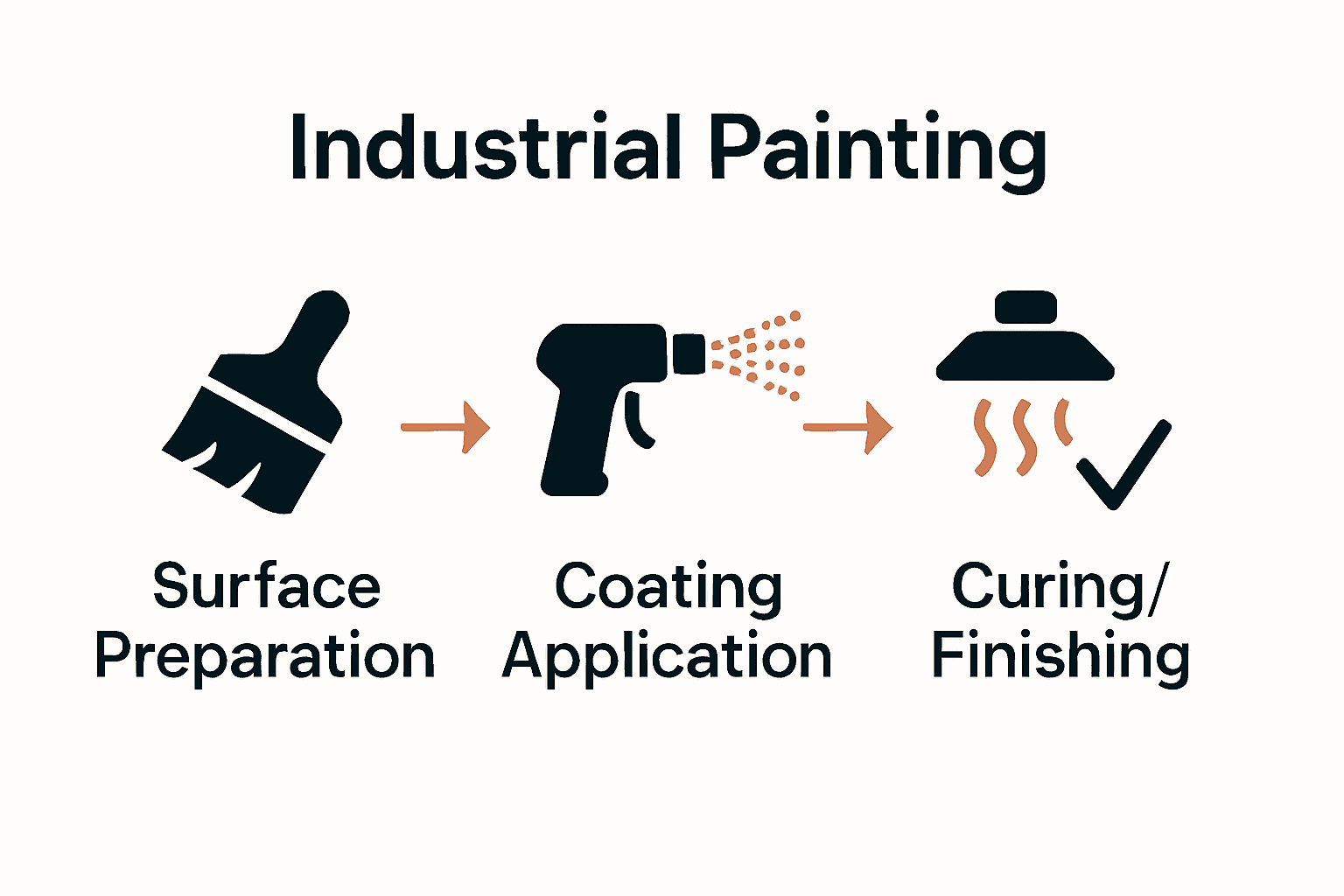 Industrial Painting

Surface Preparation

Coating Application

Curing/ Finishing