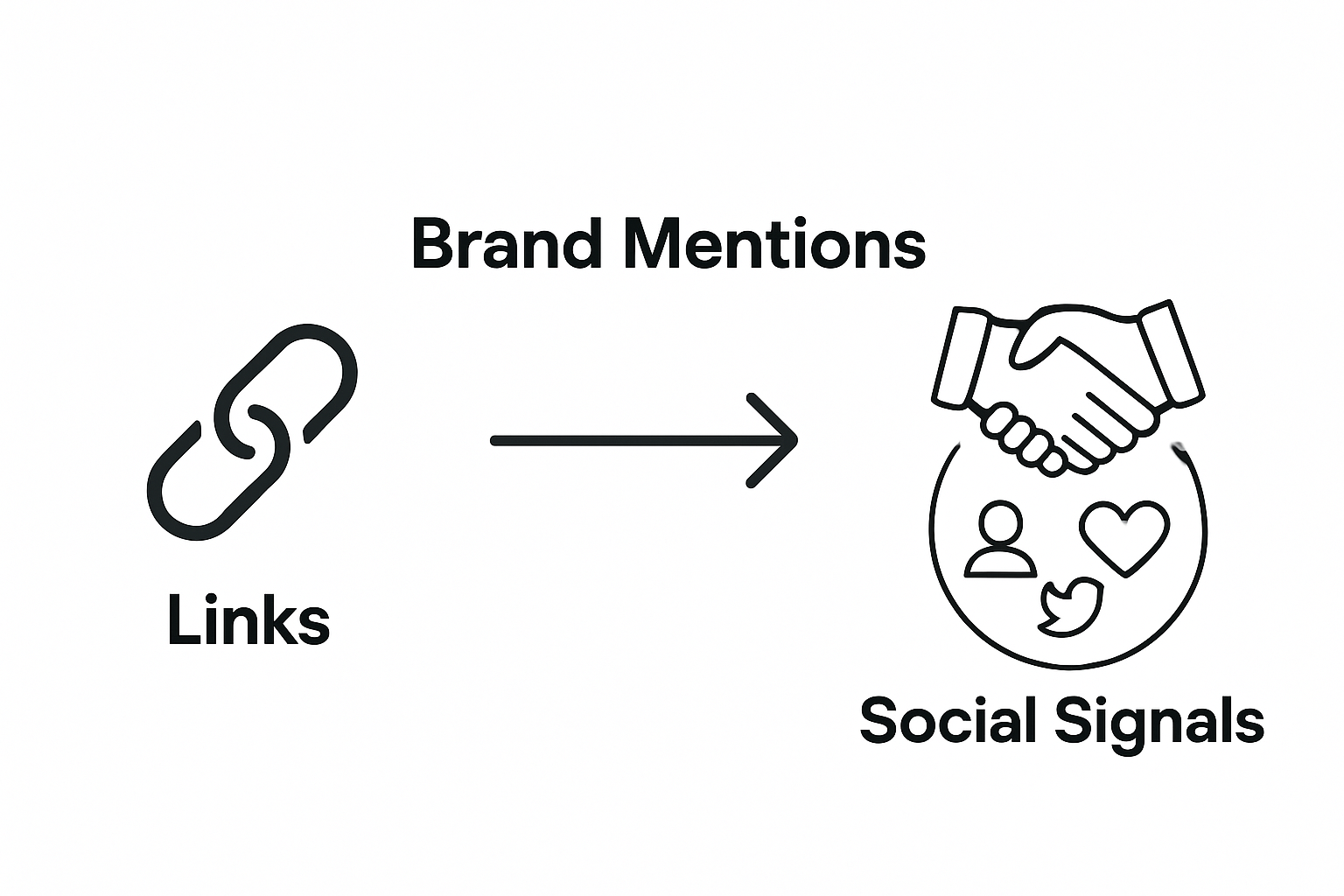 Brand Mentions

Links

Social Signals