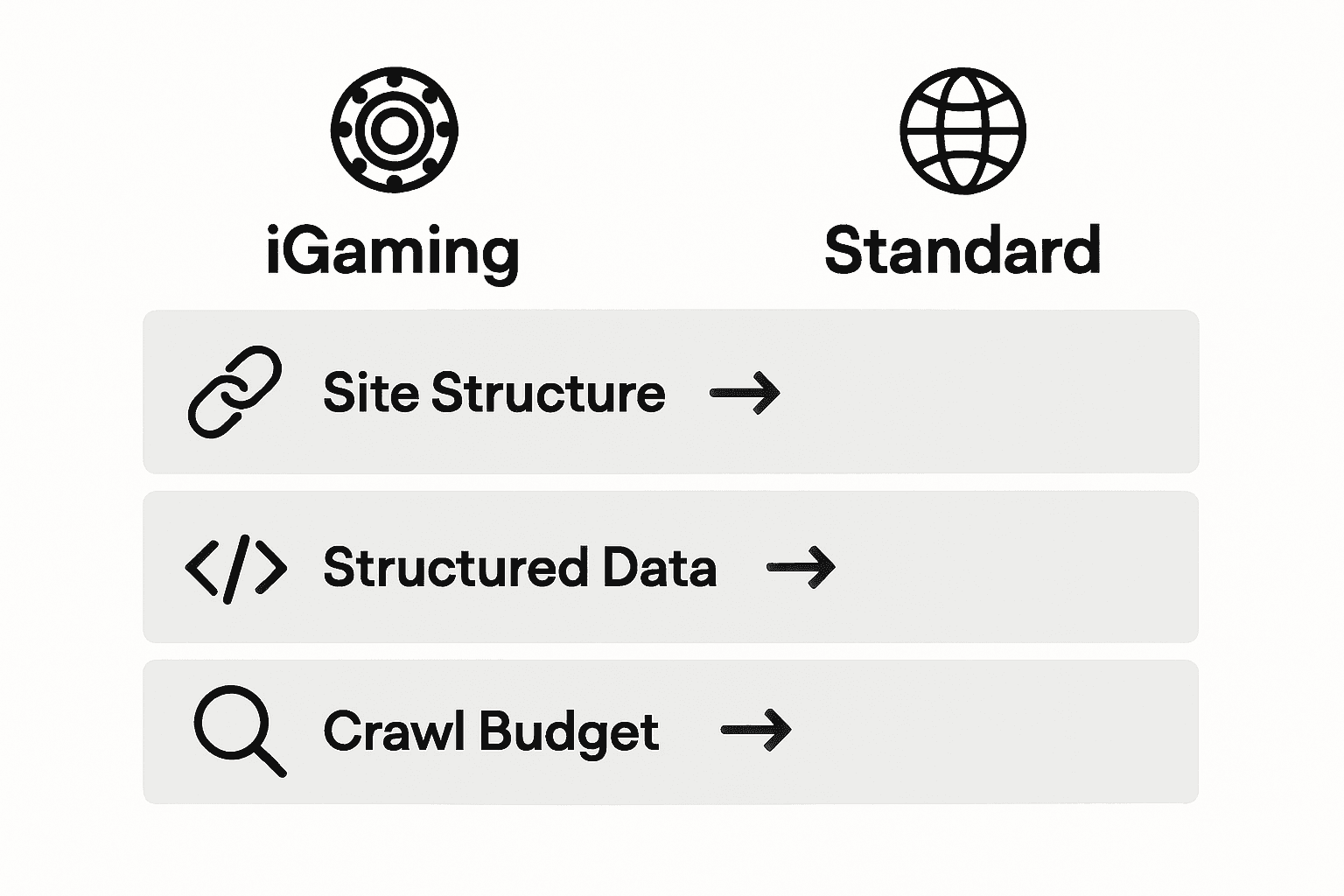 iGaming

Standard

Site Structure →

Structured Data →

Crawl Budget →