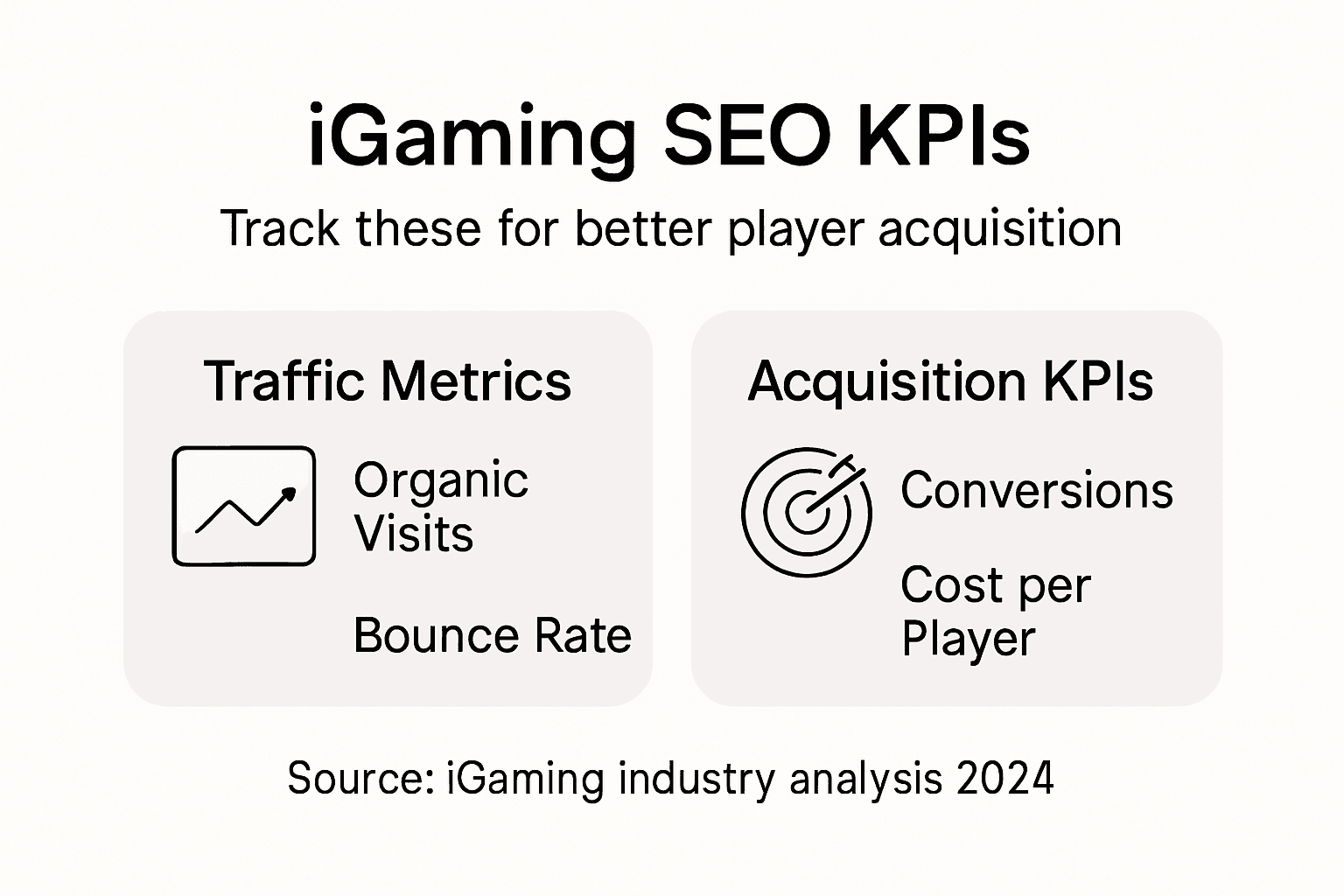 iGaming SEO KPIs

Track these for better player acquisition

Traffic Metrics

Organic Visits

Bounce Rate

Acquisition KPIs

Conversions

Cost per Player

Source: iGaming industry analysis 2024